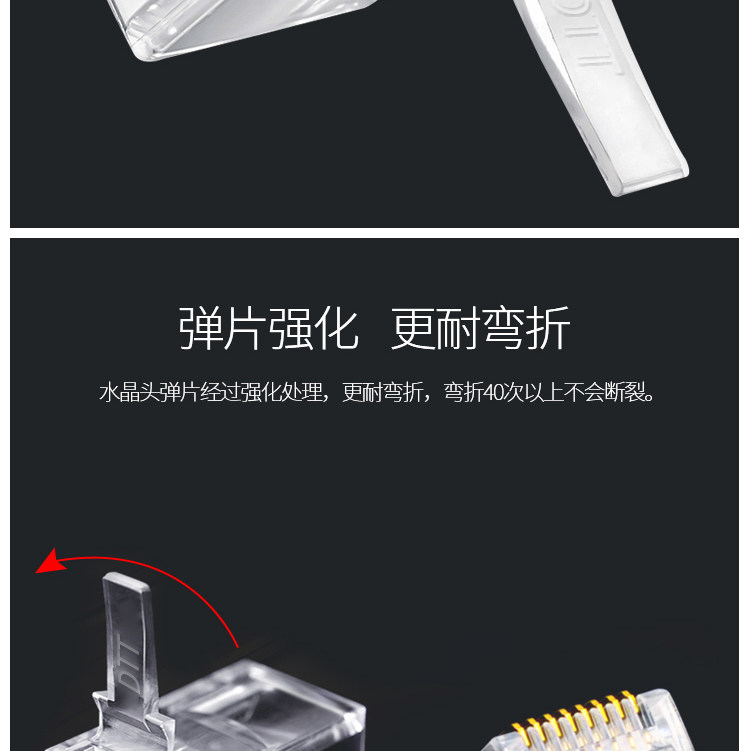 DTT

弹片强化 更耐弯折

水晶头弹片经过强化处理，更耐弯折，弯折40次以上不会断裂。

DTT