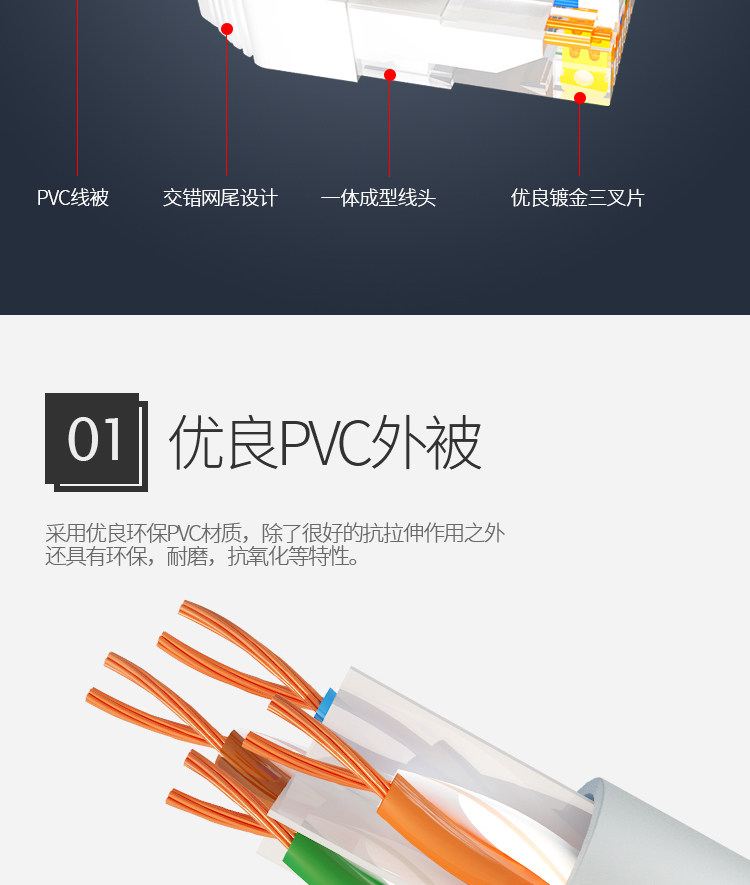 PVC线被

交错网尾设计

一体成型线头

优良镀金三叉片

01

优良PVC外被

采用优良环保PVC材质，除了很好的抗拉伸作用之外还具有环保，耐磨，抗氧化等特性。