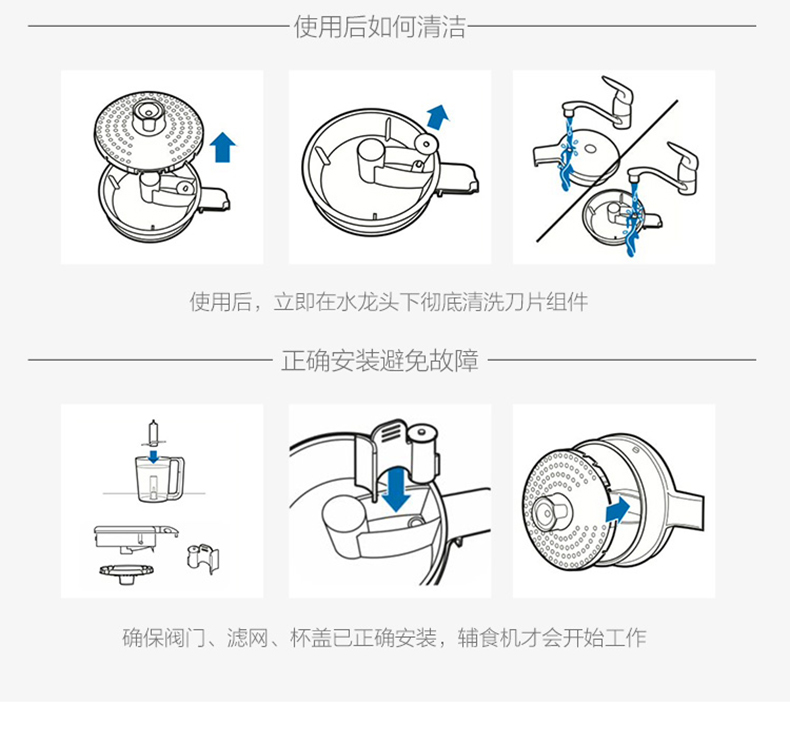 使用后如何清洁

使用后，立即在水龙头下彻底清洗刀片组件

正确安装避免故障

确保阀门、滤网、杯盖已正确安装，辅食机才会开始工作