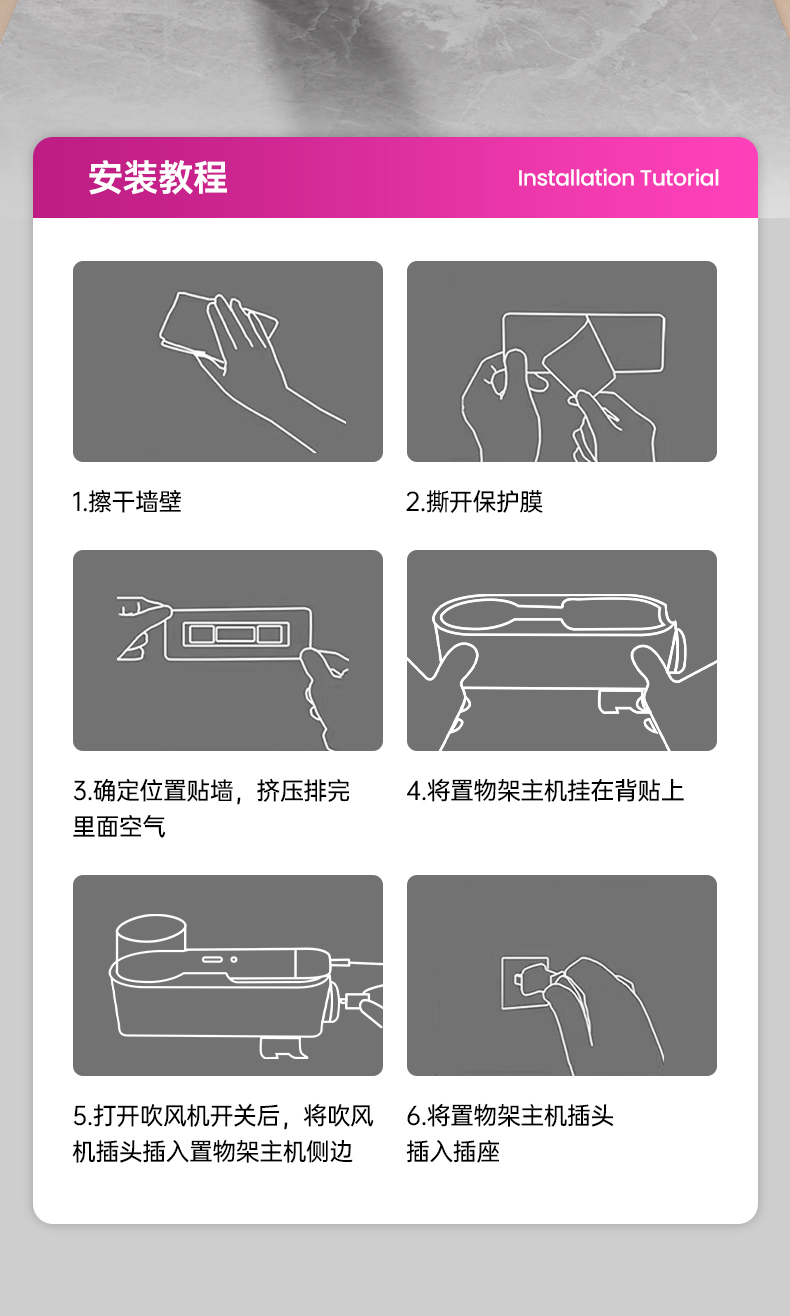 安装教程

Installation Tutorial

1.擦干墙壁

2.撕开保护膜

3.确定位置贴墙，挤压排完里面空气

4.将置物架主机挂在背贴上

5.打开吹风机开关后，将吹风机插头插入置物架主机侧边

6.将置物架主机插头插入插座