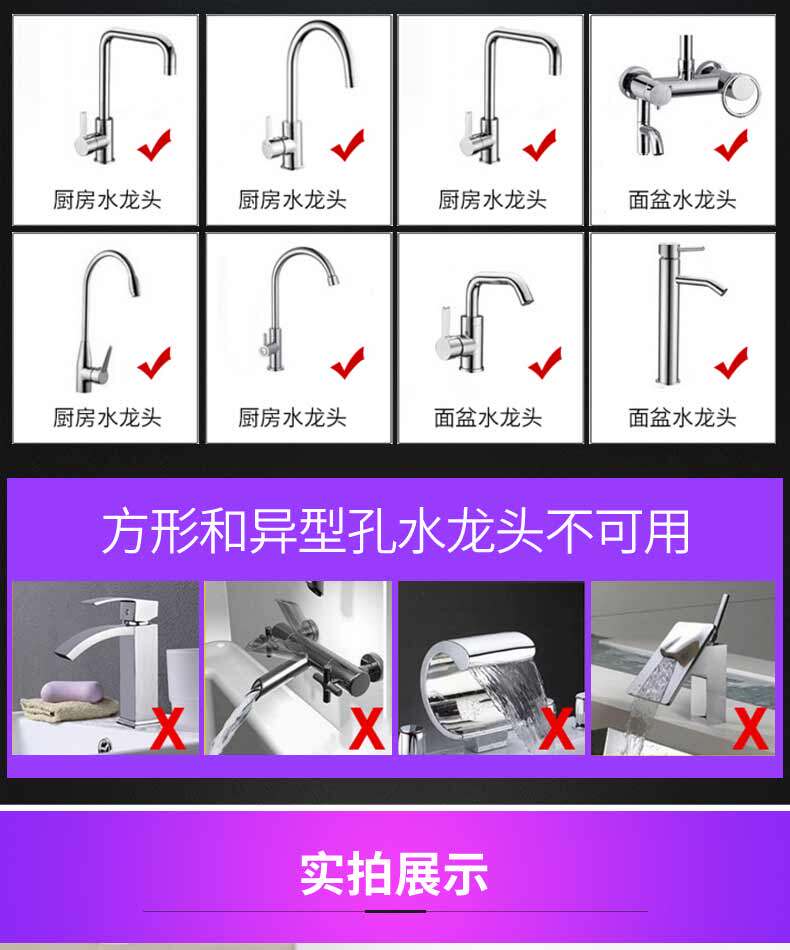 厨房水龙头 厨房水龙头 厨房水龙头 面盆水龙头

厨房水龙头 厨房水龙头 面盆水龙头 面盆水龙头

方形和异型孔水龙头不可用

X X X X

实拍展示