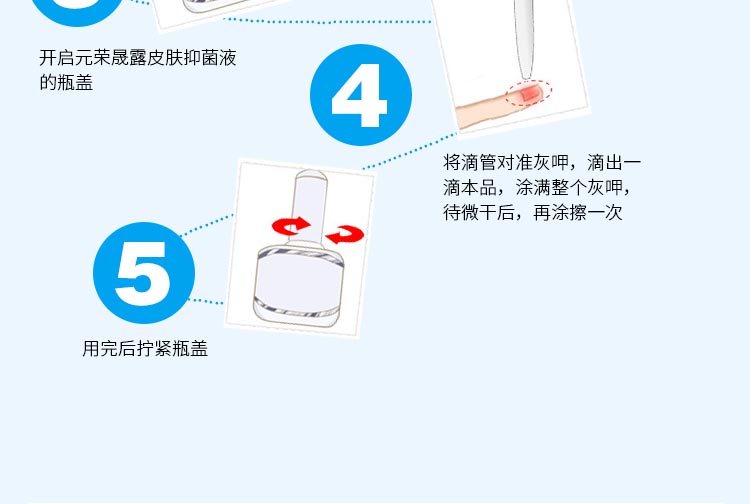 开启元荣晟露皮肤抑菌液的瓶盖

4

将滴管对准灰呷，滴出一滴本品，涂满整个灰呷，待微干后，再涂擦一次

5

用完后拧紧瓶盖