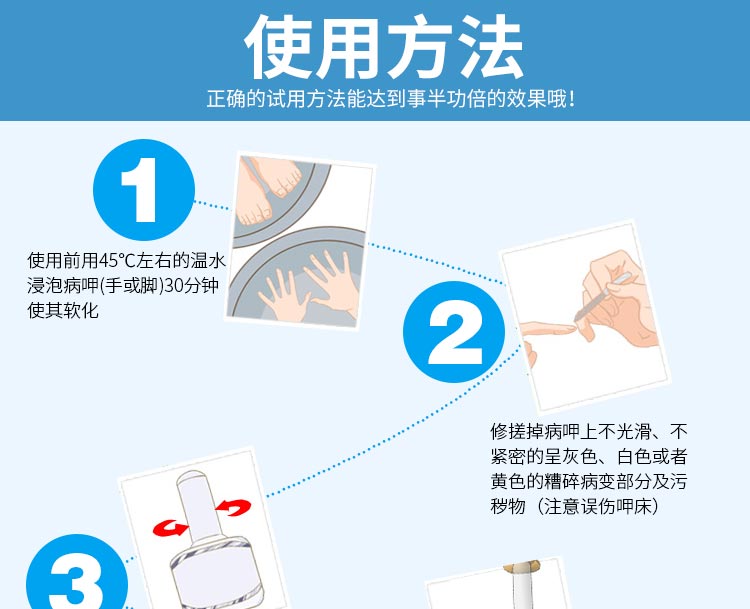 使用方法
正确的试用方法能达到事半功倍的效果哦！

1
使用前用45°C左右的温水浸泡病呷(手或脚)30分钟使其软化

2
修搓掉病呷上不光滑、不紧密的呈灰色、白色或者黄色的糟碎病变部分及污秽物（注意误伤呷床）

3