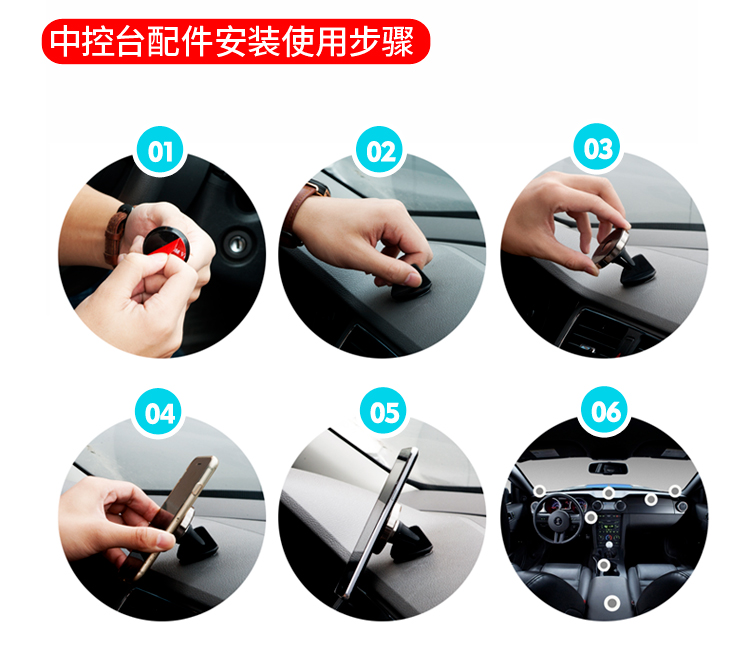 中控台配件安装使用步骤

01

02

03

04

05

06