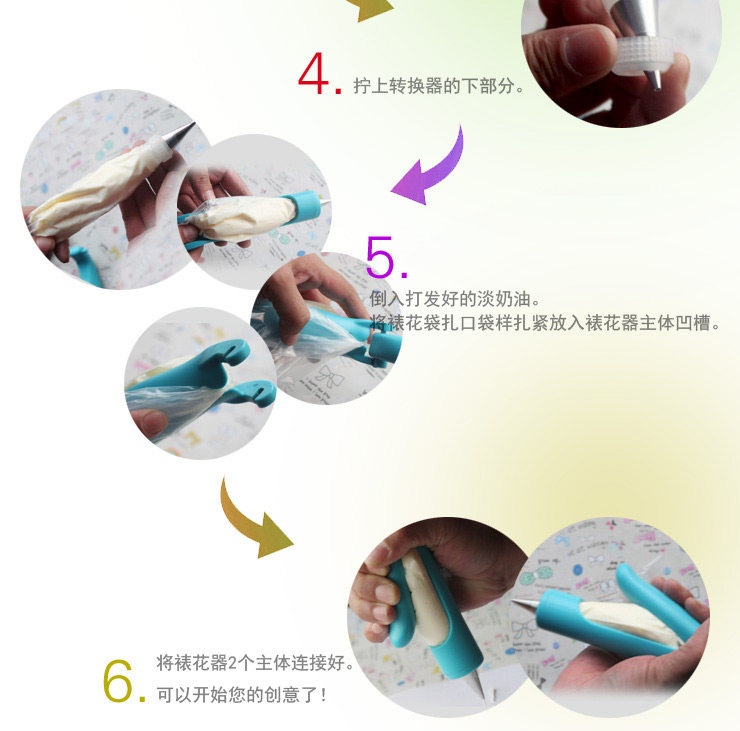 4. 拧上转换器的下部分。

5. 倒入打发好的淡奶油。
将裱花袋扎口袋样扎紧放入裱花器主体凹槽。

6. 将裱花器2个主体连接好。
可以开始您的创意了！