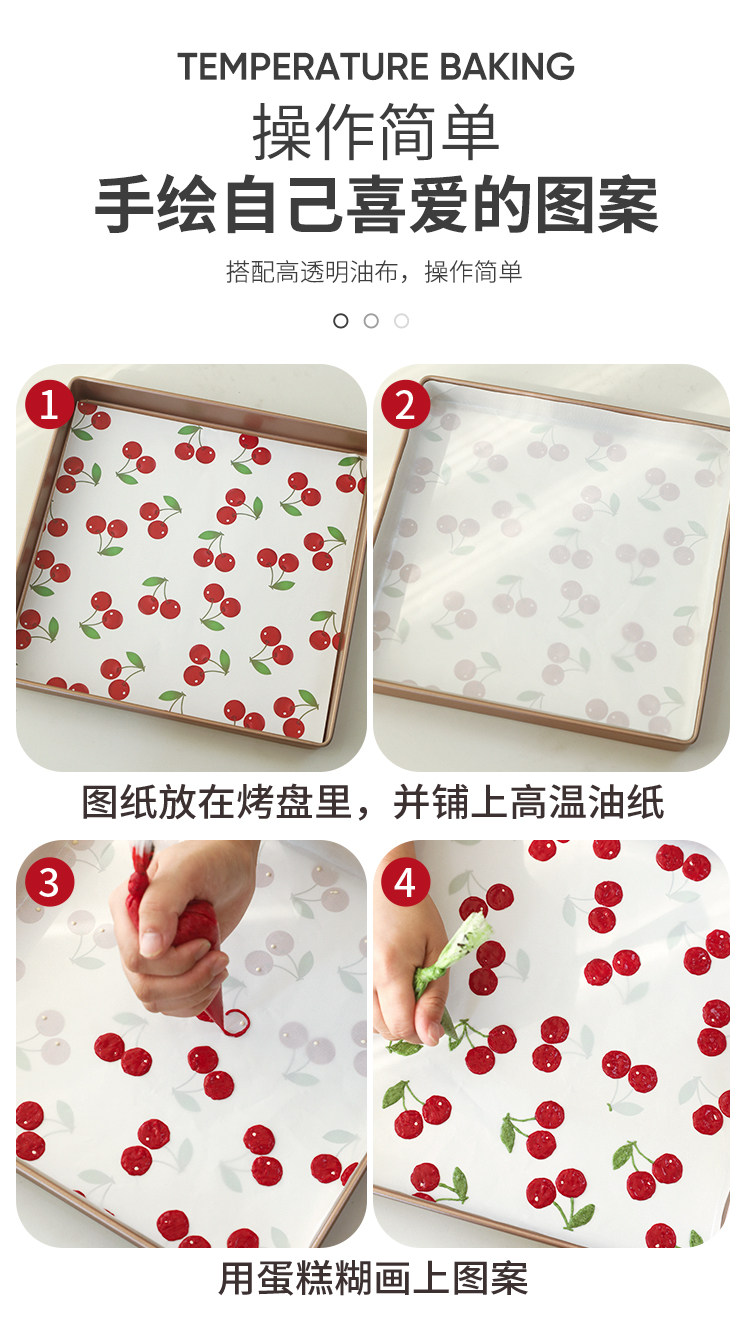 TEMPERATURE BAKING
操作简单
手绘自己喜爱的图案

搭配高透明油布，操作简单

1

2

图纸放在烤盘里，并铺上高温油纸

3

4

用蛋糕糊画上图案