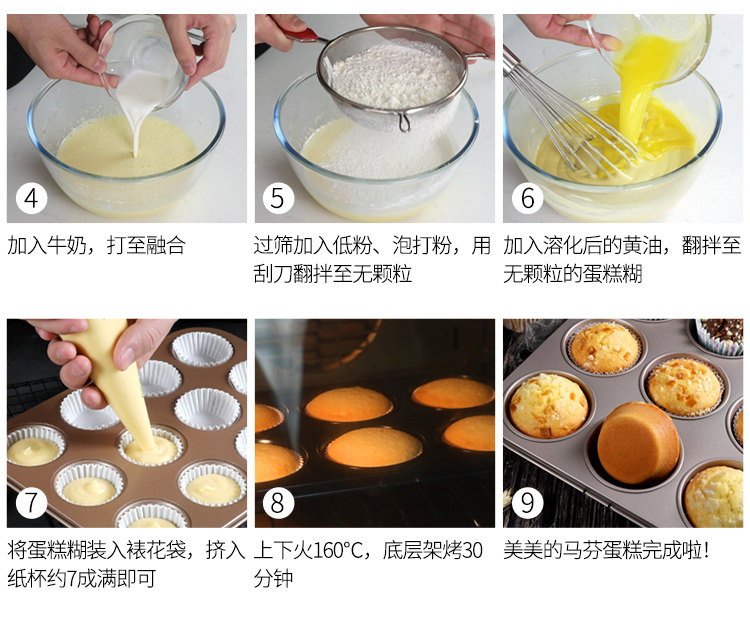 4

加入牛奶，打至融合

5

过筛加入低粉、泡打粉，用刮刀翻拌至无颗粒

6

加入溶化后的黄油，翻拌至无颗粒的蛋糕糊

7

将蛋糕糊装入裱花袋，挤入纸杯约7成满即可

8

上下火160°C，底层架烤30分钟

9

美美的马芬蛋糕完成啦！