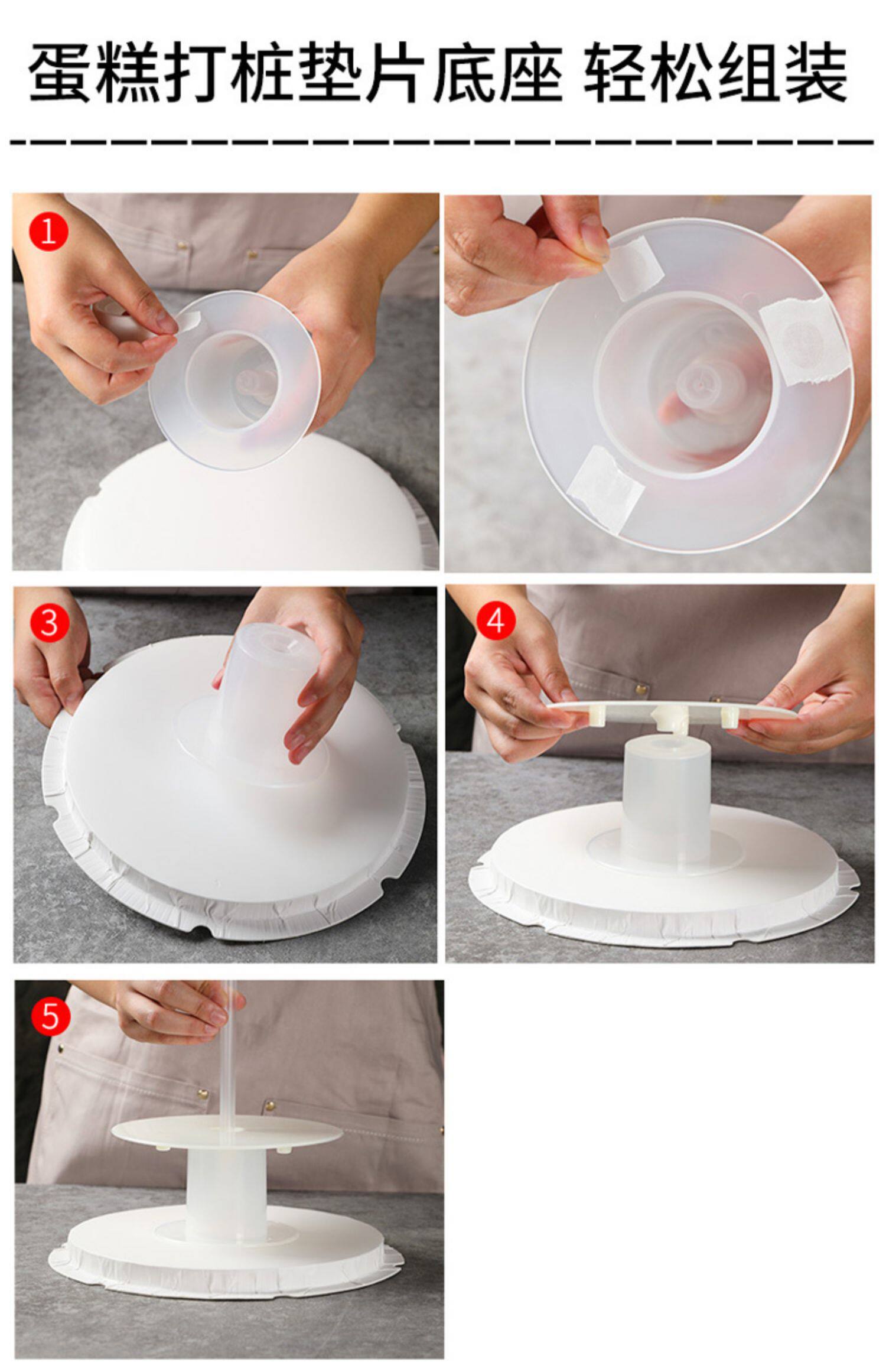 蛋糕打桩垫片底座 轻松组装

1

3

4

5