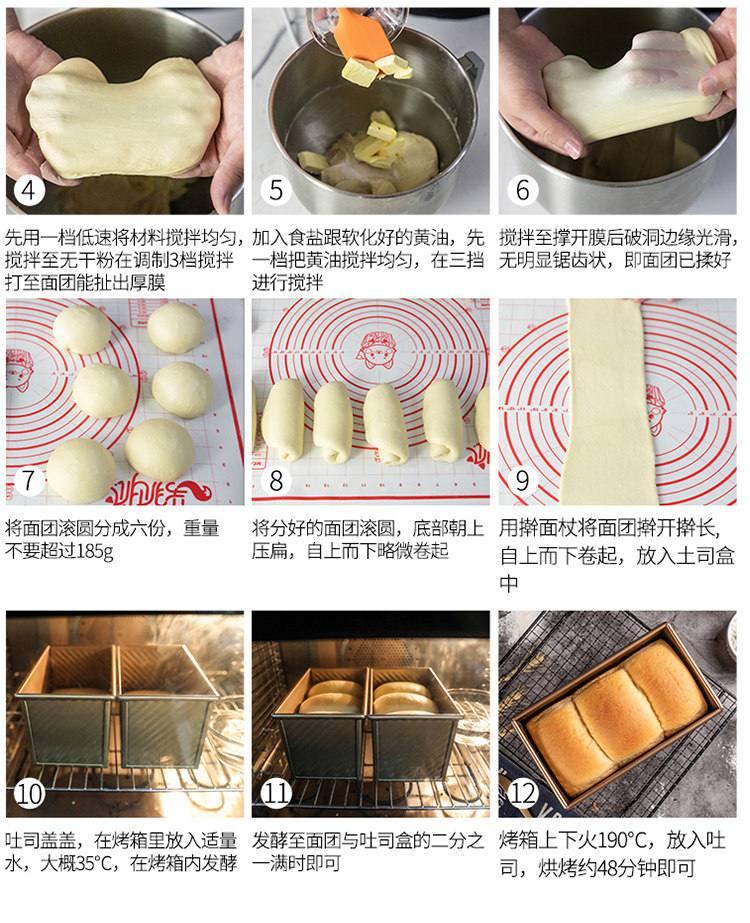 4

先用一档低速将材料搅拌均匀，搅拌至无干粉在调制3档搅拌打至面团能扯出厚膜

5

加入食盐跟软化好的黄油，先一档把黄油搅拌均匀，在三挡进行搅拌

6

搅拌至撑开膜后破洞边缘光滑，无明显锯齿状，即面团已揉好

7

将面团滚圆分成六份，重量不要超过185g

8

将分好的面团滚圆，底部朝上压扁，自上而下略微卷起

9

用擀面杖将面团擀开擀长，自上而下卷起，放入土司盒中

10

吐司盖盖，在烤箱里放入适量水，大概35°C，在烤箱内发酵

11

发酵至面团与吐司盒的二分之一满时即可

12

烤箱上下火190°C，放入吐司，烘烤约48分钟即可