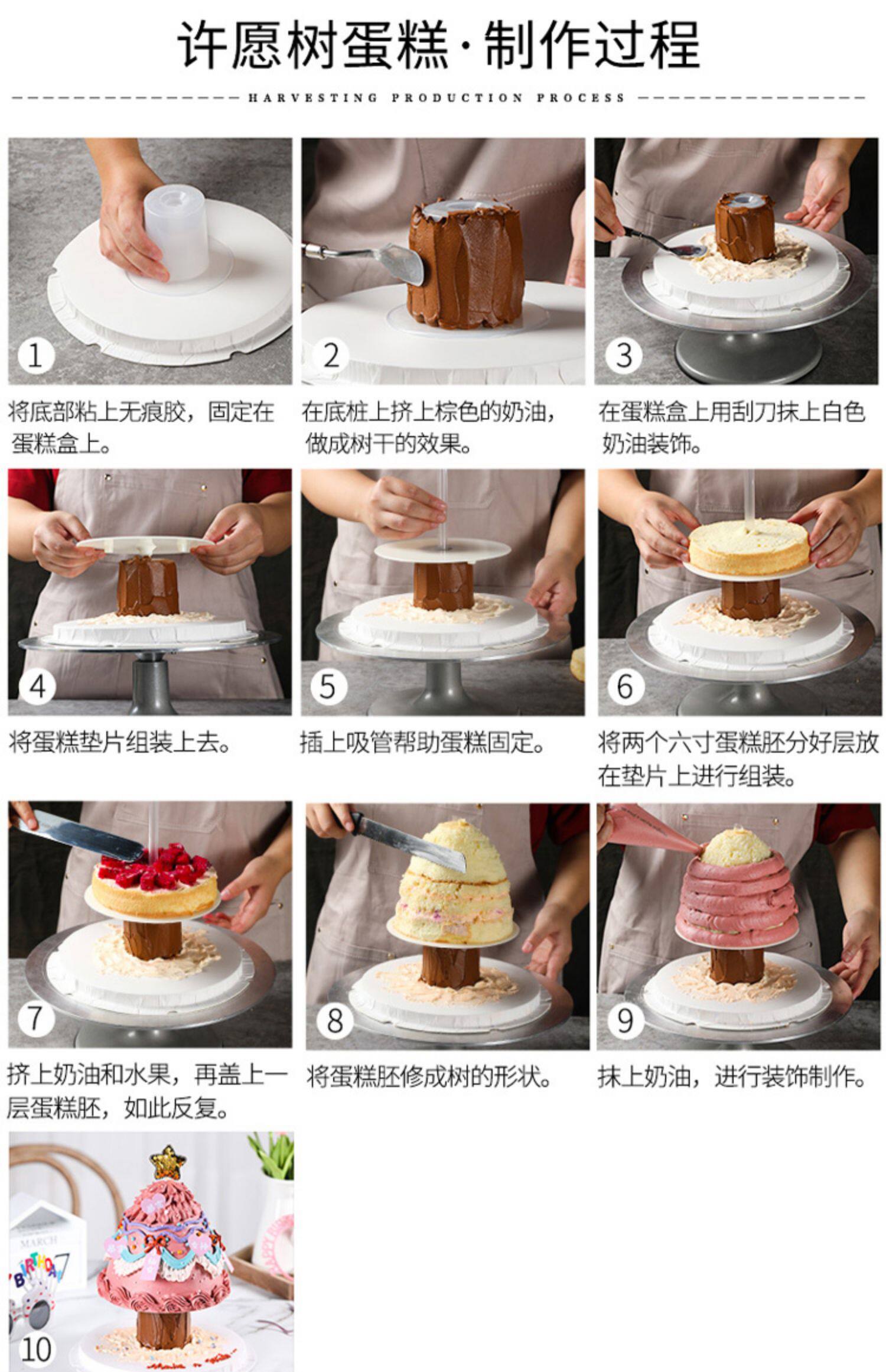 许愿树蛋糕·制作过程

HARVESTING PRODUCTION PROCESS

1

将底部粘上无痕胶，固定在蛋糕盒上。

2

在底桩上挤上棕色的奶油，做成树干的效果。

3

在蛋糕盒上用刮刀抹上白色奶油装饰。

4

将蛋糕垫片组装上去。

5

插上吸管帮助蛋糕固定。

6

将两个六寸蛋糕胚分好层放在垫片上进行组装。

7

挤上奶油和水果，再盖上一层蛋糕胚，如此反复。

8

将蛋糕胚修成树的形状。

9

抹上奶油，进行装饰制作。

MARCH

BIRTHDAY

10