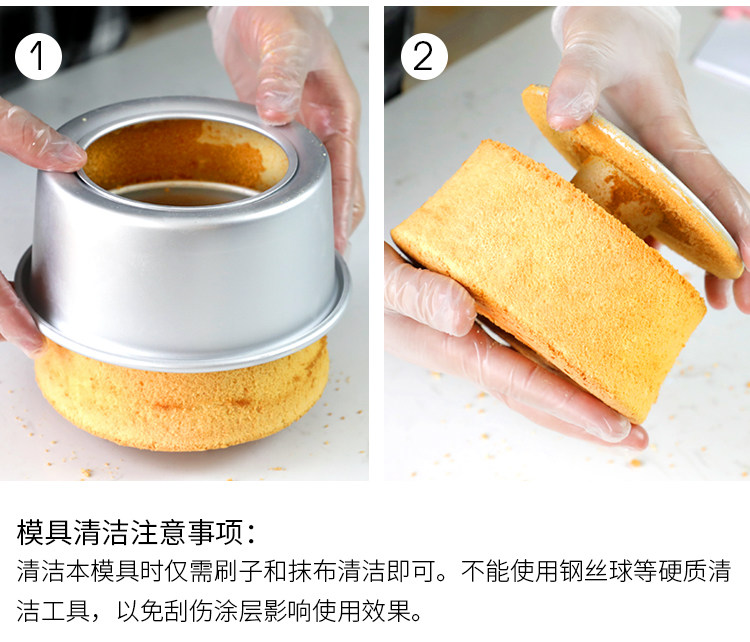 1

2

模具清洁注意事项：
清洁本模具时仅需刷子和抹布清洁即可。不能使用钢丝球等硬质清洁工具，以免刮伤涂层影响使用效果。