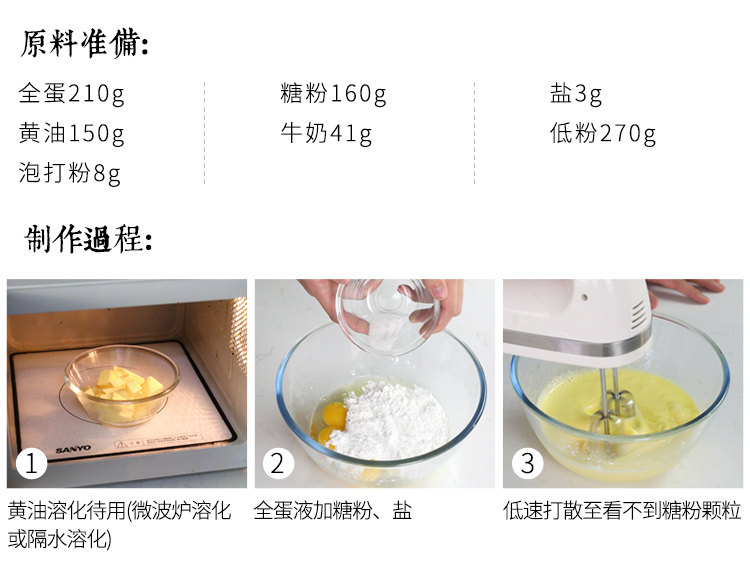 原料准備:

全蛋210g
黄油150g
泡打粉8g

糖粉160g
牛奶41g

盐3g
低粉270g

制作過程:

SANYO
1
黄油溶化待用(微波炉溶化或隔水溶化)

2
全蛋液加糖粉、盐

3
低速打散至看不到糖粉颗粒