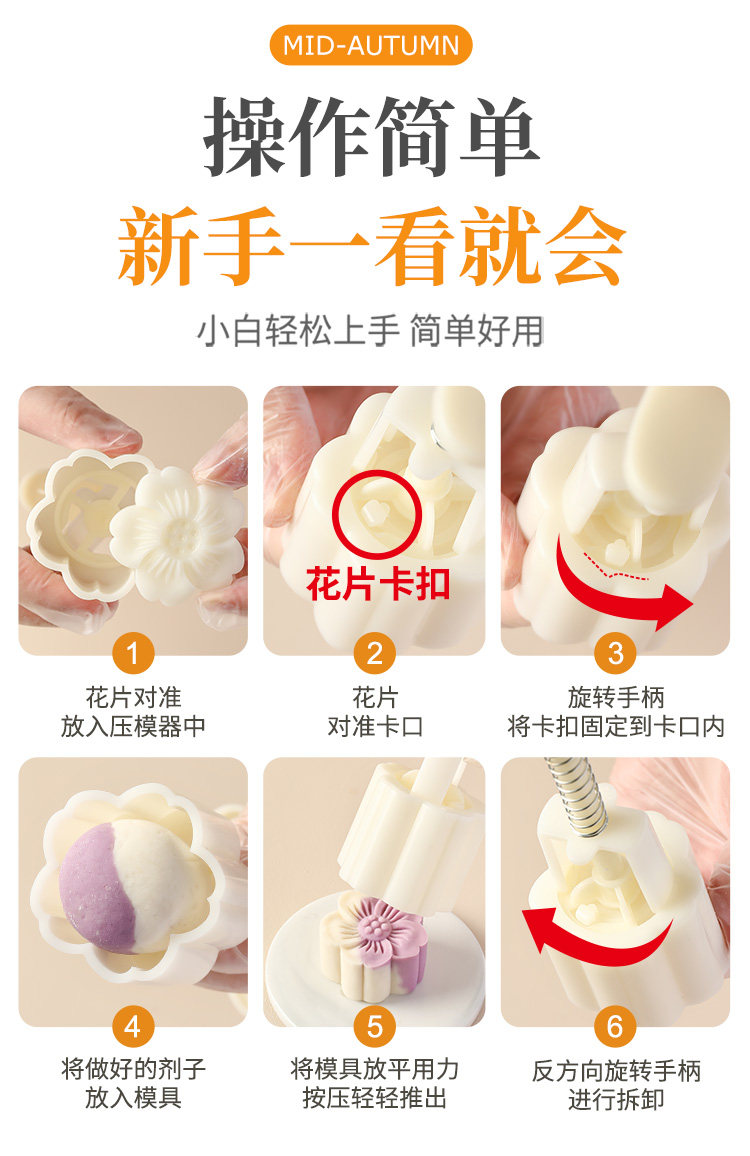 MID-AUTUMN

操作简单
新手一看就会

小白轻松上手 简单好用

花片卡扣

1
花片对准
放入压模器中

2
花片
对准卡口

3
旋转手柄
将卡扣固定到卡口内

4
将做好的剂子
放入模具

5
将模具放平用力
按压轻轻推出

6
反方向旋转手柄
进行拆卸