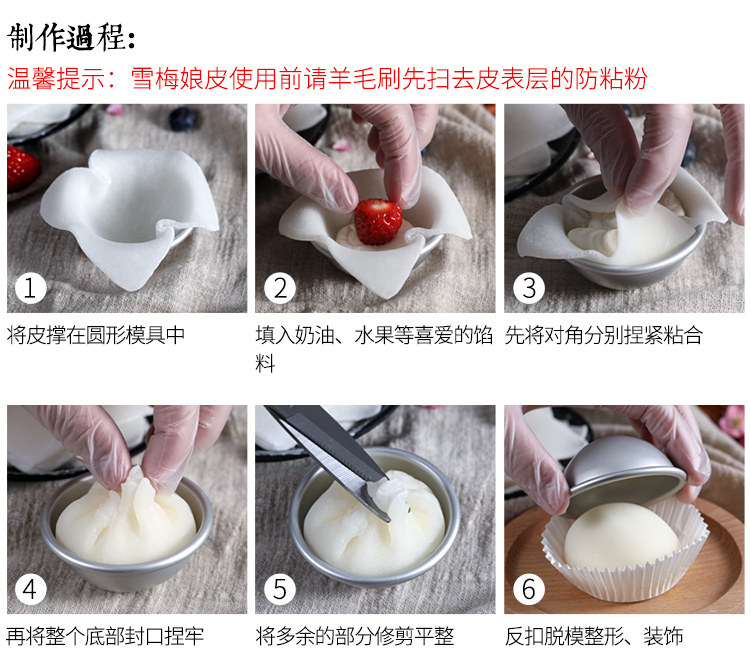 制作過程:
温馨提示：雪梅娘皮使用前请羊毛刷先扫去皮表层的防粘粉

1
将皮撑在圆形模具中

2
填入奶油、水果等喜爱的馅料

3
先将对角分别捏紧粘合

4
再将整个底部封口捏牢

5
将多余的部分修剪平整

6
反扣脱模整形、装饰