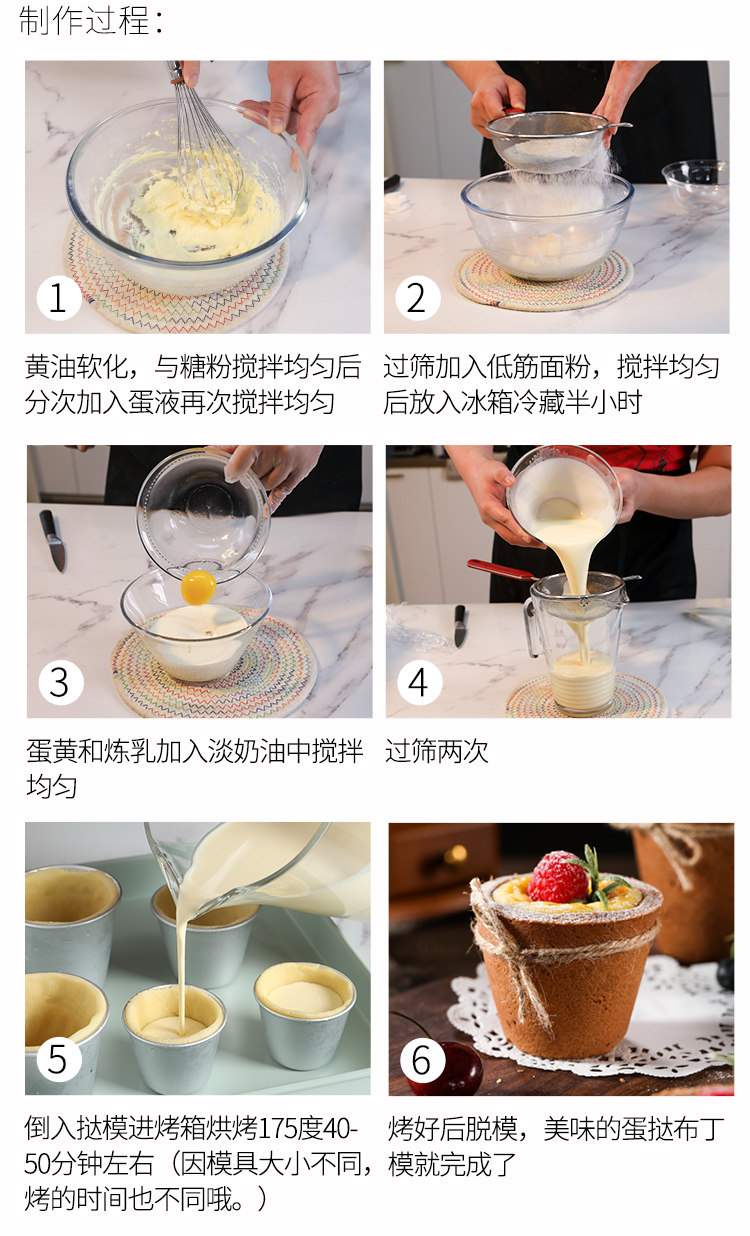 制作过程：

1

黄油软化，与糖粉搅拌均匀后分次加入蛋液再次搅拌均匀

2

过筛加入低筋面粉，搅拌均匀后放入冰箱冷藏半小时

3

蛋黄和炼乳加入淡奶油中搅拌均匀

4

过筛两次

5

倒入挞模进烤箱烘烤175度40-50分钟左右（因模具大小不同，烤的时间也不同哦。）

6

烤好后脱模，美味的蛋挞布丁模就完成了