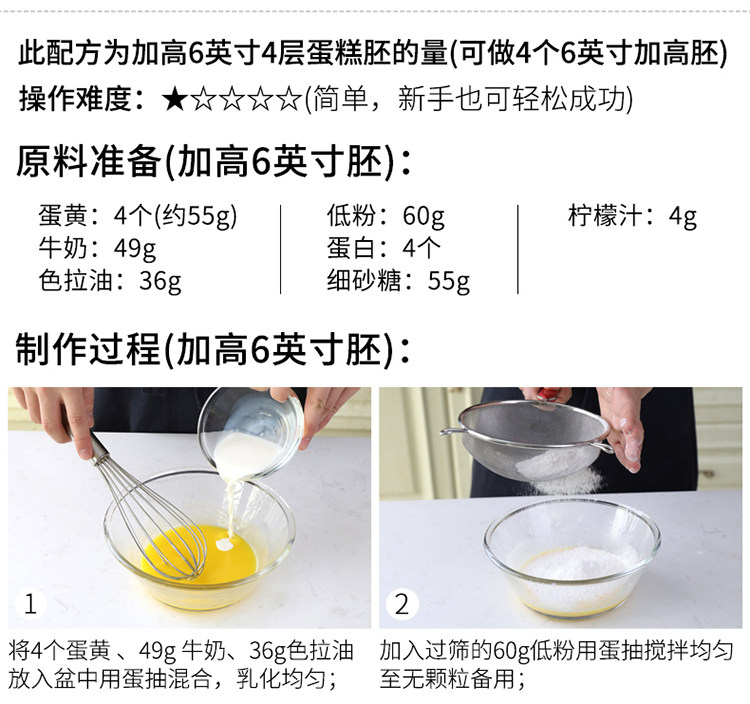 此配方为加高6英寸4层蛋糕胚的量(可做4个6英寸加高胚)
操作难度：★☆☆☆☆(简单，新手也可轻松成功)

原料准备(加高6英寸胚)：

蛋黄：4个(约55g)
牛奶：49g
色拉油：36g

低粉：60g
蛋白：4个
细砂糖：55g

柠檬汁：4g

制作过程(加高6英寸胚)：

1
将4个蛋黄 、49g 牛奶、36g色拉油放入盆中用蛋抽混合，乳化均匀；

2
加入过筛的60g低粉用蛋抽搅拌均匀至无颗粒备用；