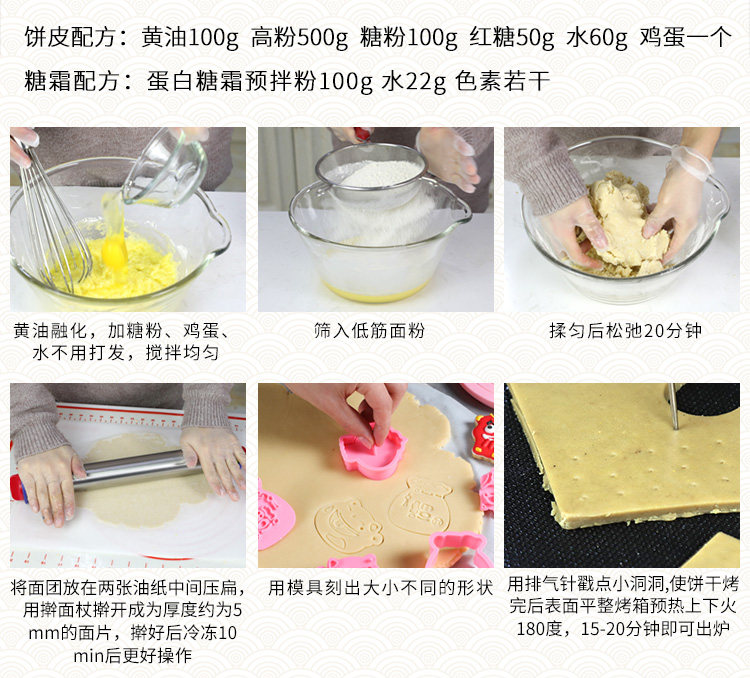 饼皮配方：黄油100g 高粉500g 糖粉100g 红糖50g 水60g 鸡蛋一个

糖霜配方：蛋白糖霜预拌粉100g 水22g 色素若干

黄油融化，加糖粉、鸡蛋、水不用打发，搅拌均匀

筛入低筋面粉

揉匀后松弛20分钟

将面团放在两张油纸中间压扁，用擀面杖擀开成为厚度约为5mm的面片，擀好后冷冻10min后更好操作

用模具刻出大小不同的形状

用排气针戳点小洞洞,使饼干烤完后表面平整烤箱预热上下火180度，15-20分钟即可出炉