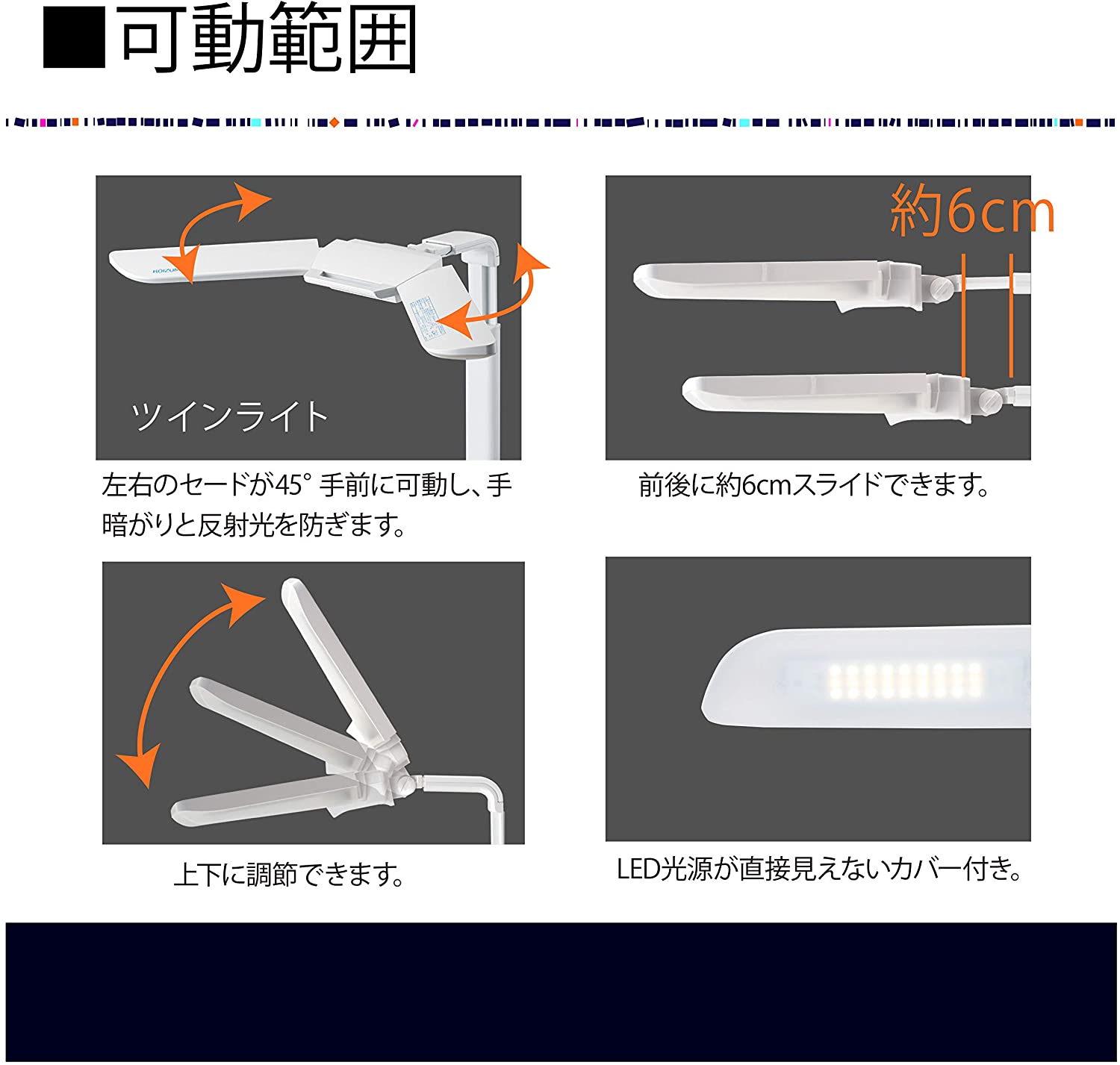 ■可動範囲

KOIZUMI

ツインライト

左右のセードが45° 手前に可動し、手暗がりと反射光を防ぎます。

約6cm

前後に約6cmスライドできます。

上下に調節できます。

LED光源が直接見えないカバー付き。