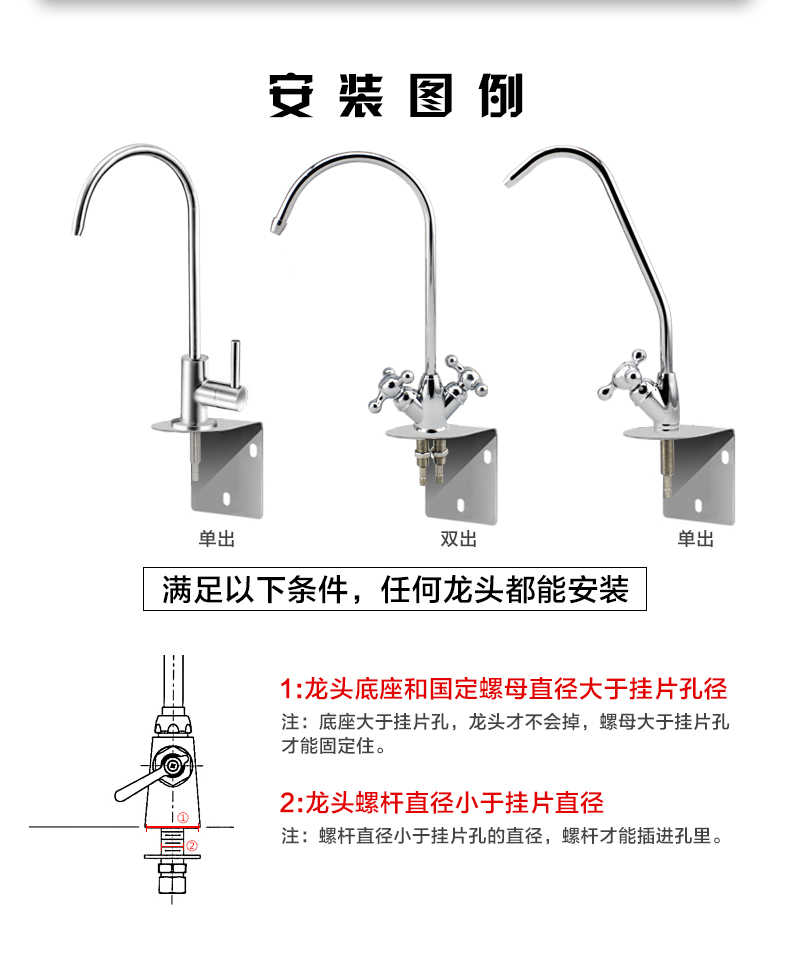 安装图例

单出

双出

单出

满足以下条件，任何龙头都能安装

①

②

1:龙头底座和国定螺母直径大于挂片孔径

注：底座大于挂片孔，龙头才不会掉，螺母大于挂片孔才能固定住。

2:龙头螺杆直径小于挂片直径

注：螺杆直径小于挂片孔的直径，螺杆才能插进孔里。