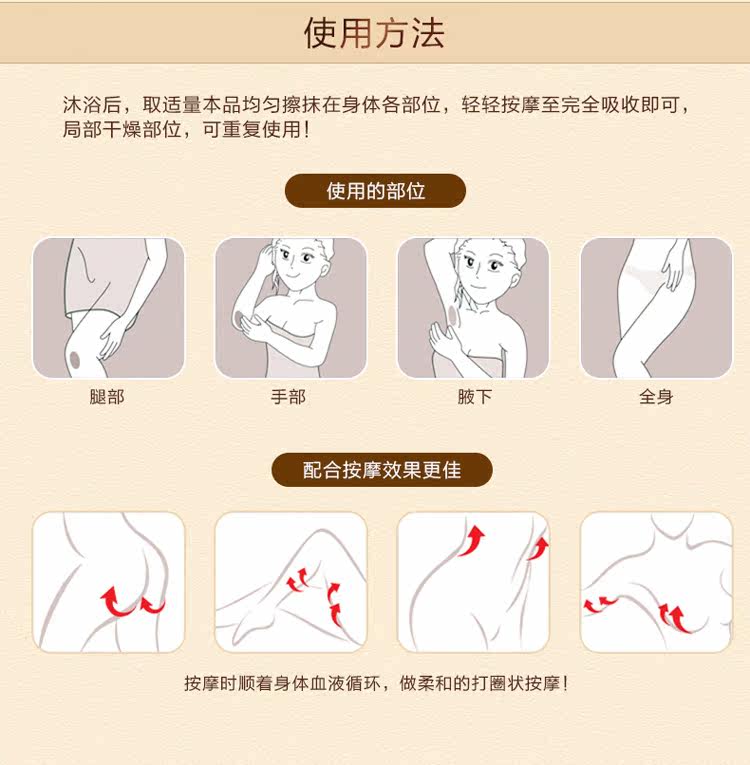 使用方法

沐浴后，取适量本品均匀擦抹在身体各部位，轻轻按摩至完全吸收即可，局部干燥部位，可重复使用！

使用的部位

腿部

手部

腋下

全身

配合按摩效果更佳

按摩时顺着身体血液循环，做柔和的打圈状按摩！