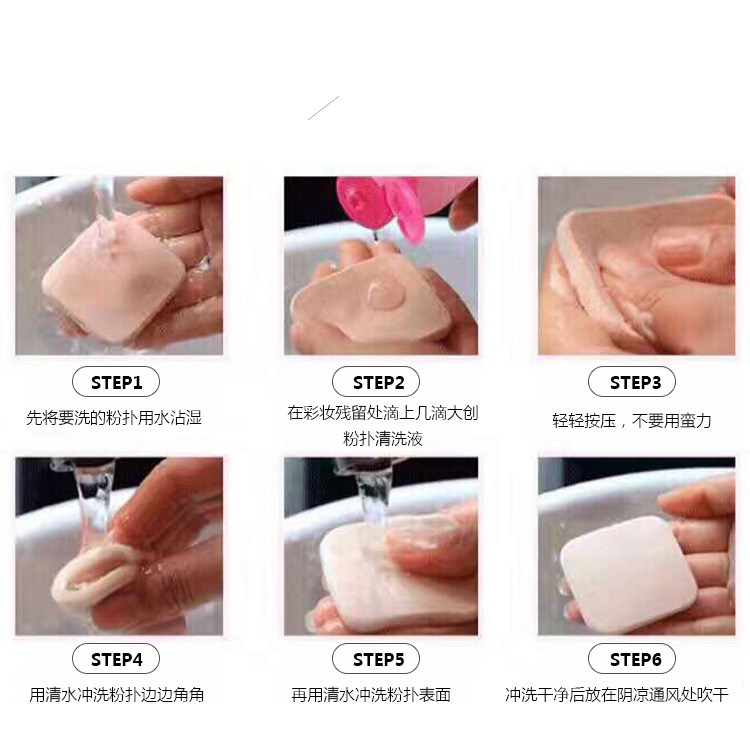 STEP1
先将要洗的粉扑用水沾湿

STEP2
在彩妆残留处滴上几滴大创粉扑清洗液

STEP3
轻轻按压，不要用蛮力

STEP4
用清水冲洗粉扑边边角角

STEP5
再用清水冲洗粉扑表面

STEP6
冲洗干净后放在阴凉通风处吹干