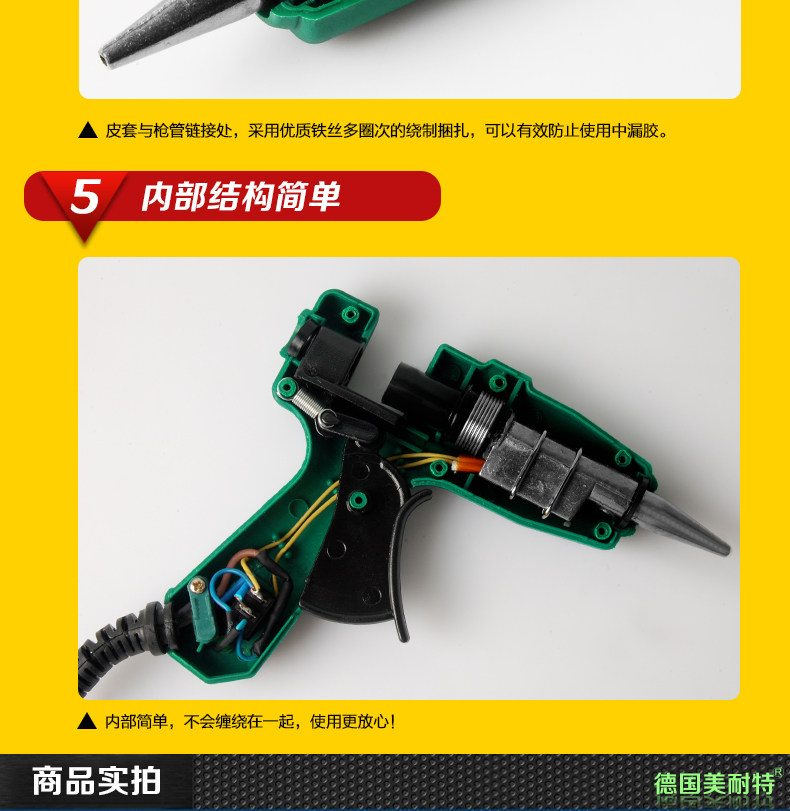 ▲ 皮套与枪管链接处，采用优质铁丝多圈次的绕制捆扎，可以有效防止使用中漏胶。

5 内部结构简单

▲ 内部简单，不会缠绕在一起，使用更放心！

商品实拍

德国美耐特®