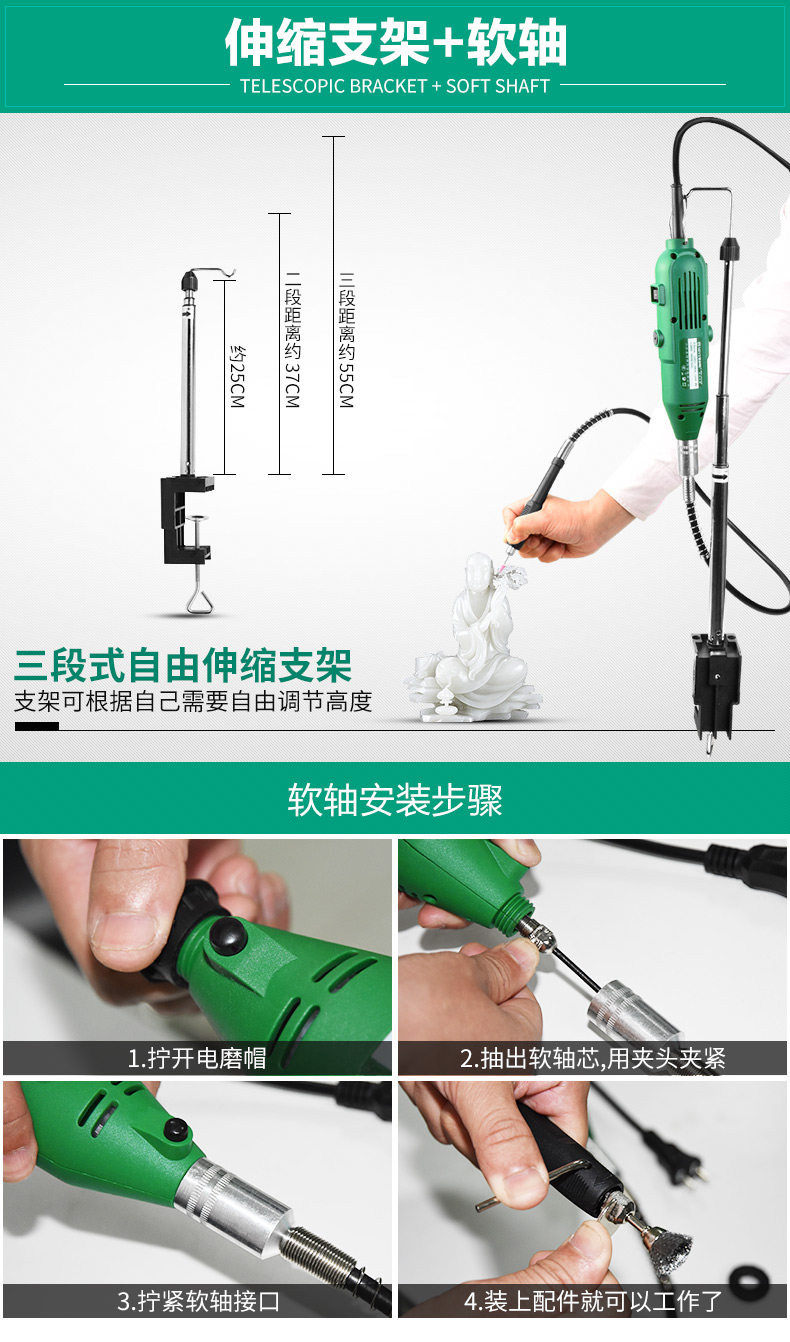 伸缩支架+软轴

TELESCOPIC BRACKET + SOFT SHAFT

约25CM

二段距离约37CM

三段距离约55CM

三段式自由伸缩支架

支架可根据自己需要自由调节高度

软轴安装步骤

1.拧开电磨帽

2.抽出软轴芯,用夹头夹紧

3.拧紧软轴接口

4.装上配件就可以工作了