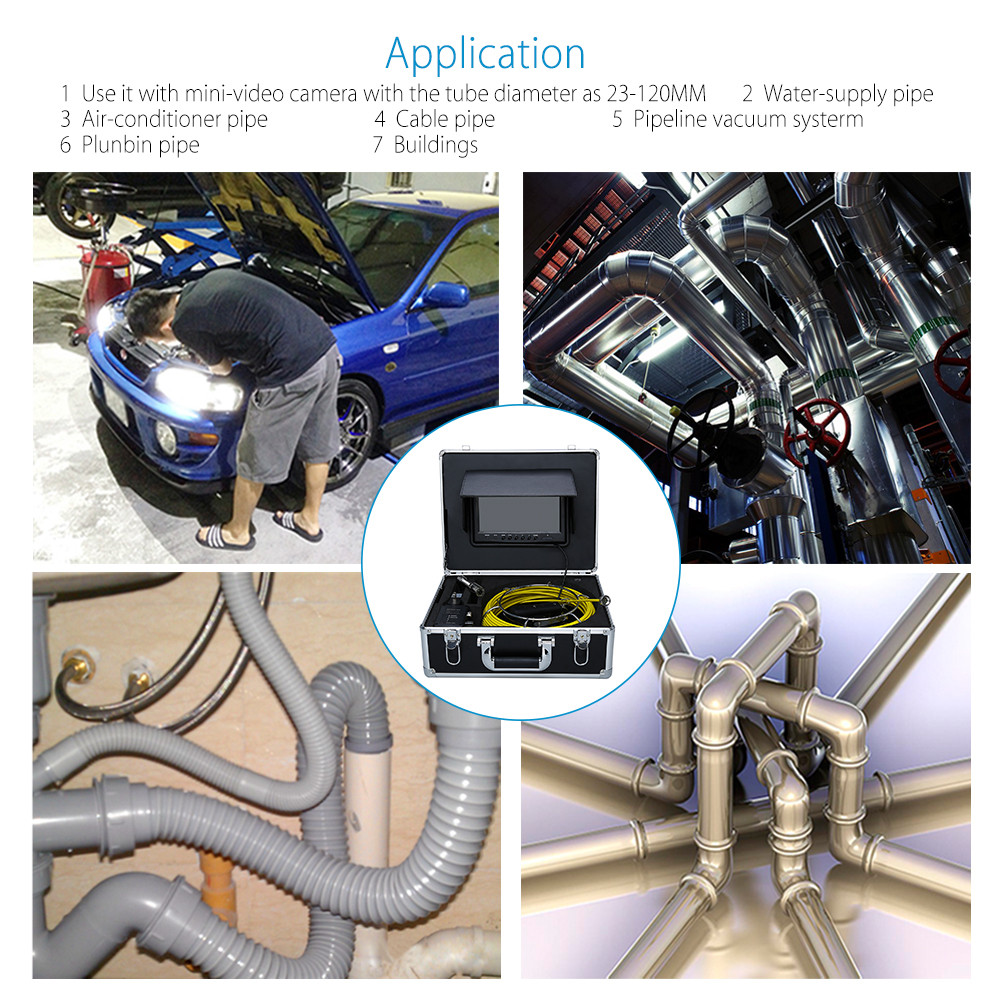 Application

1 Use it with mini-video camera with the tube diameter as 23-120MM 2 Water-supply pipe
3 Air-conditioner pipe 4 Cable pipe 5 Pipeline vacuum systerm
6 Plunbin pipe 7 Buildings