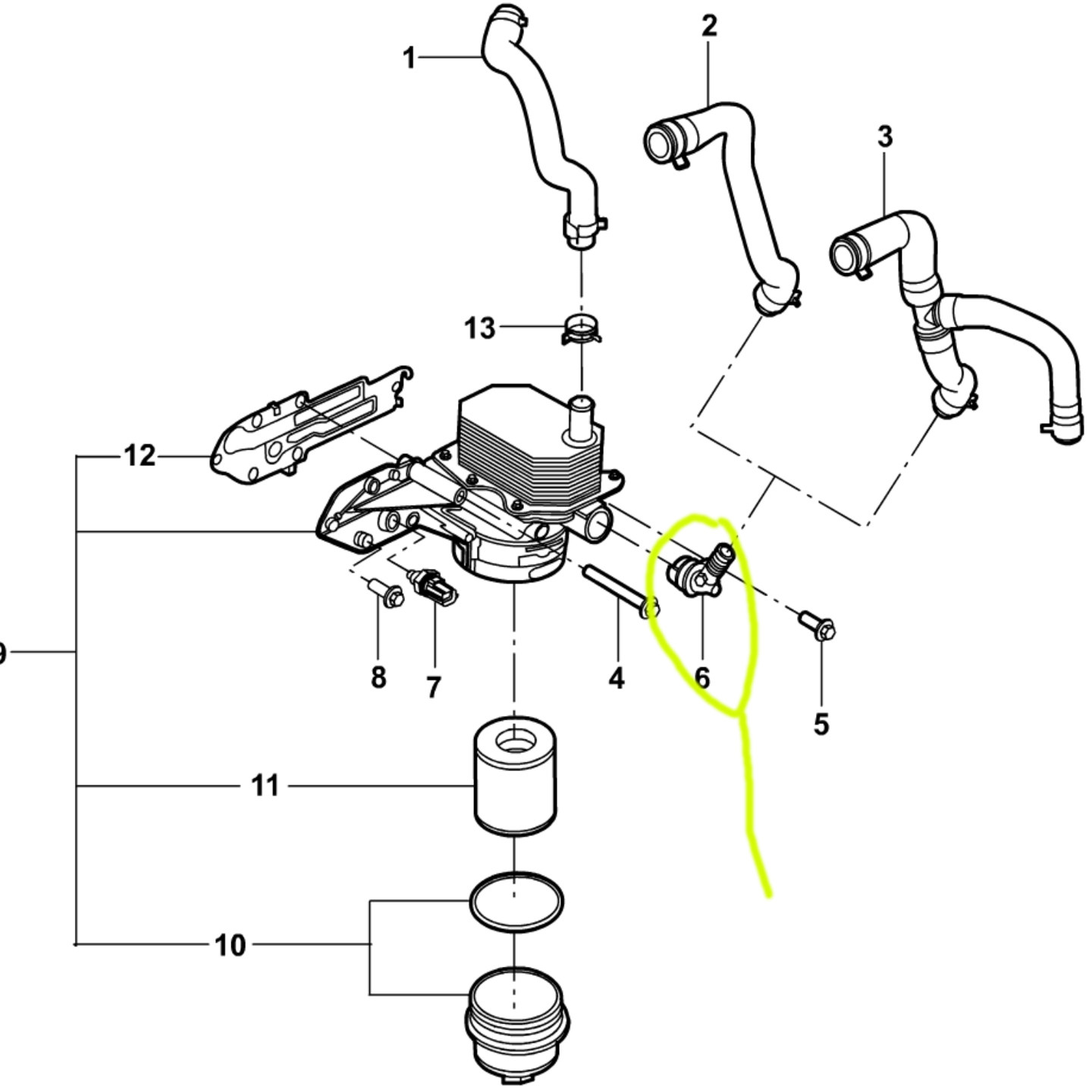 1
2
3
13
12
9
8
7
4
6
5
11
10