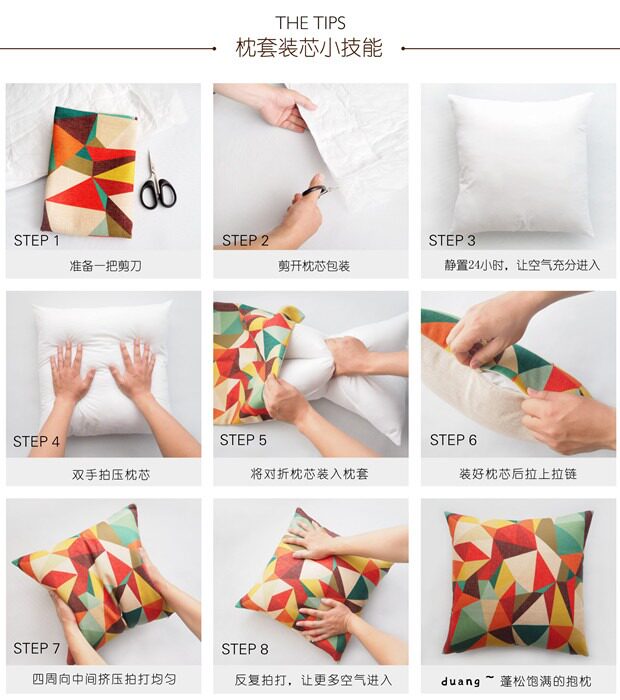 THE TIPS
枕套装芯小技能

STEP 1
准备一把剪刀

STEP 2
剪开枕芯包装

STEP 3
静置24小时，让空气充分进入

STEP 4
双手拍压枕芯

STEP 5
将对折枕芯装入枕套

STEP 6
装好枕芯后拉上拉链

STEP 7
四周向中间挤压拍打均匀

STEP 8
反复拍打，让更多空气进入

duang ~ 蓬松饱满的抱枕