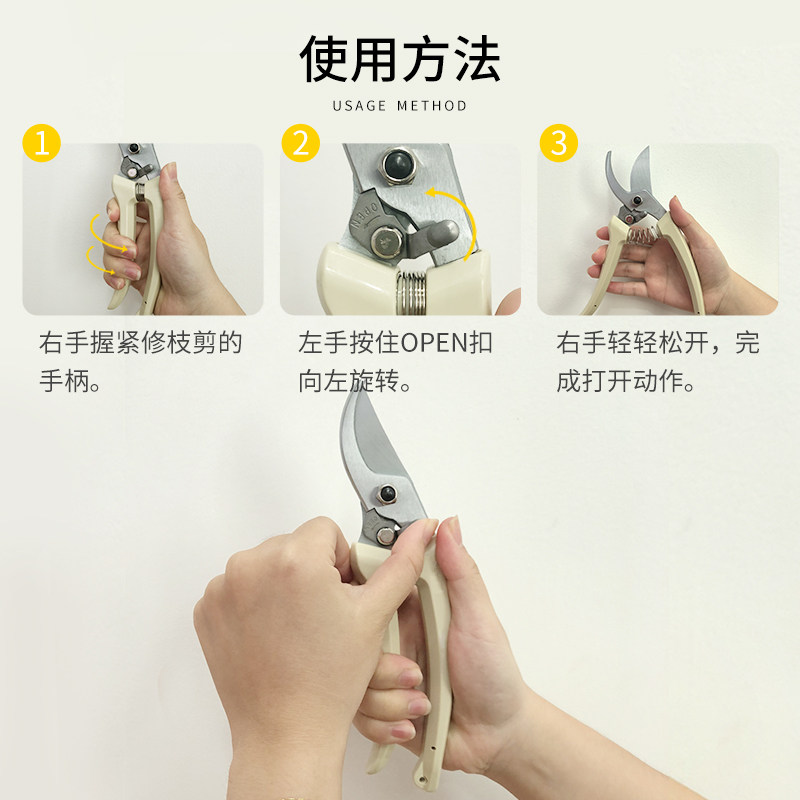 使用方法

USAGE METHOD

1

右手握紧修枝剪的手柄。

2

OPEN

左手按住OPEN扣向左旋转。

3

右手轻轻松开，完成打开动作。