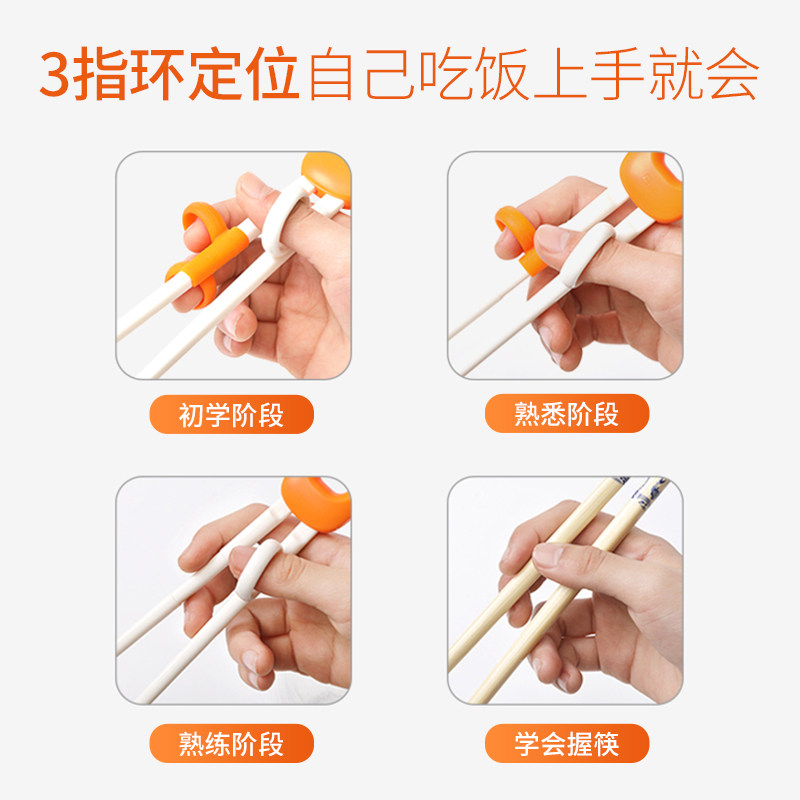 3指环定位自己吃饭上手就会

初学阶段

熟悉阶段

熟练阶段

学会握筷