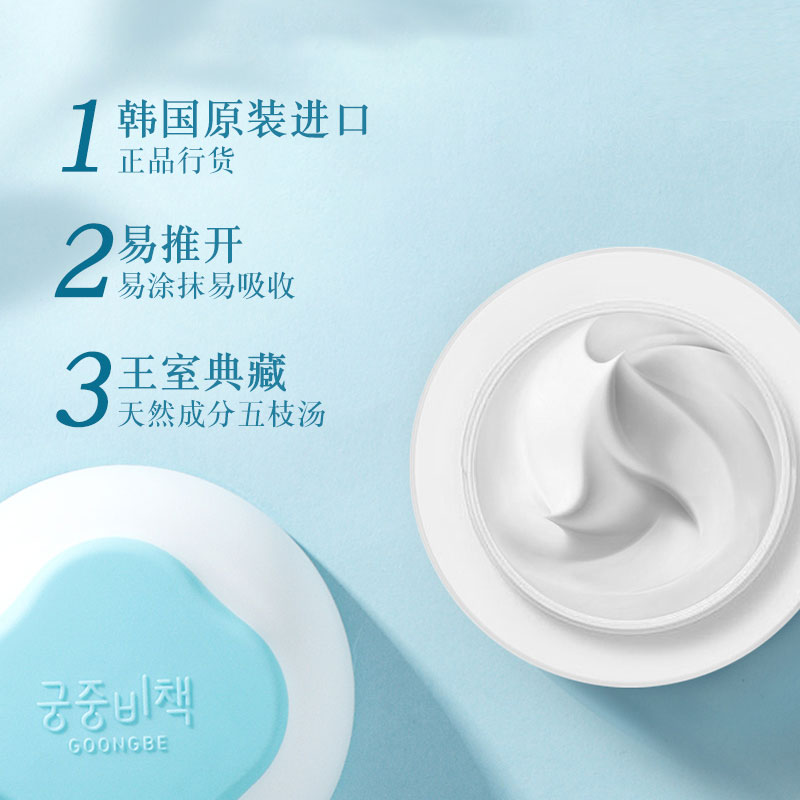 1 韩国原装进口
正品行货

2 易推开
易涂抹易吸收

3 王室典藏
天然成分五枝汤

궁중비책
GOONGBE