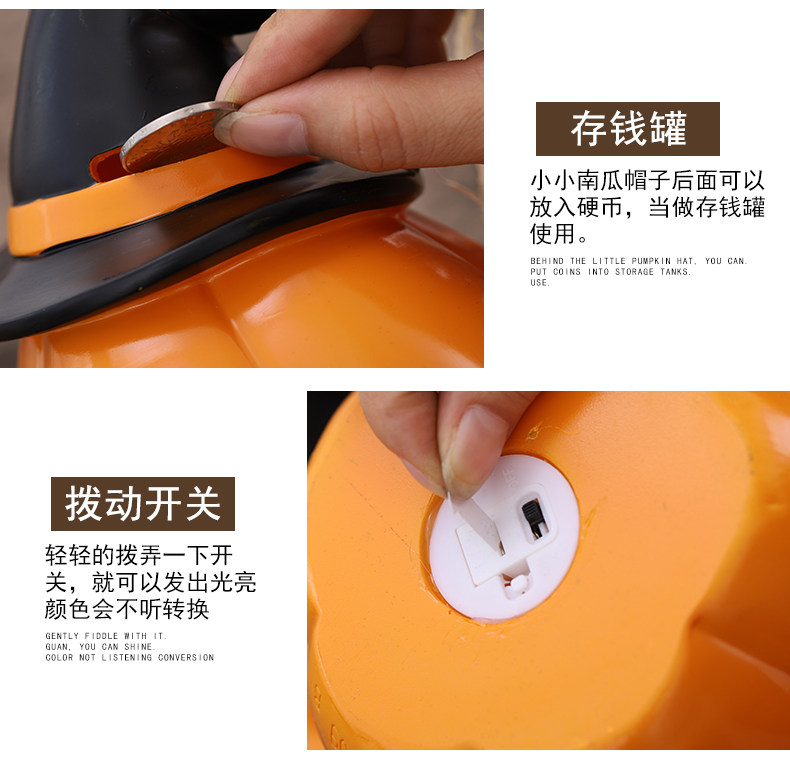 存钱罐

小小南瓜帽子后面可以放入硬币，当做存钱罐使用。

BEHIND THE LITTLE PUMPKIN HAT, YOU CAN. PUT COINS INTO STORAGE TANKS. USE.

拨动开关

轻轻的拨弄一下开关，就可以发出光亮颜色会不听转换

GENTLY FIDDLE WITH IT. GUAN, YOU CAN SHINE. COLOR NOT LISTENING CONVERSION