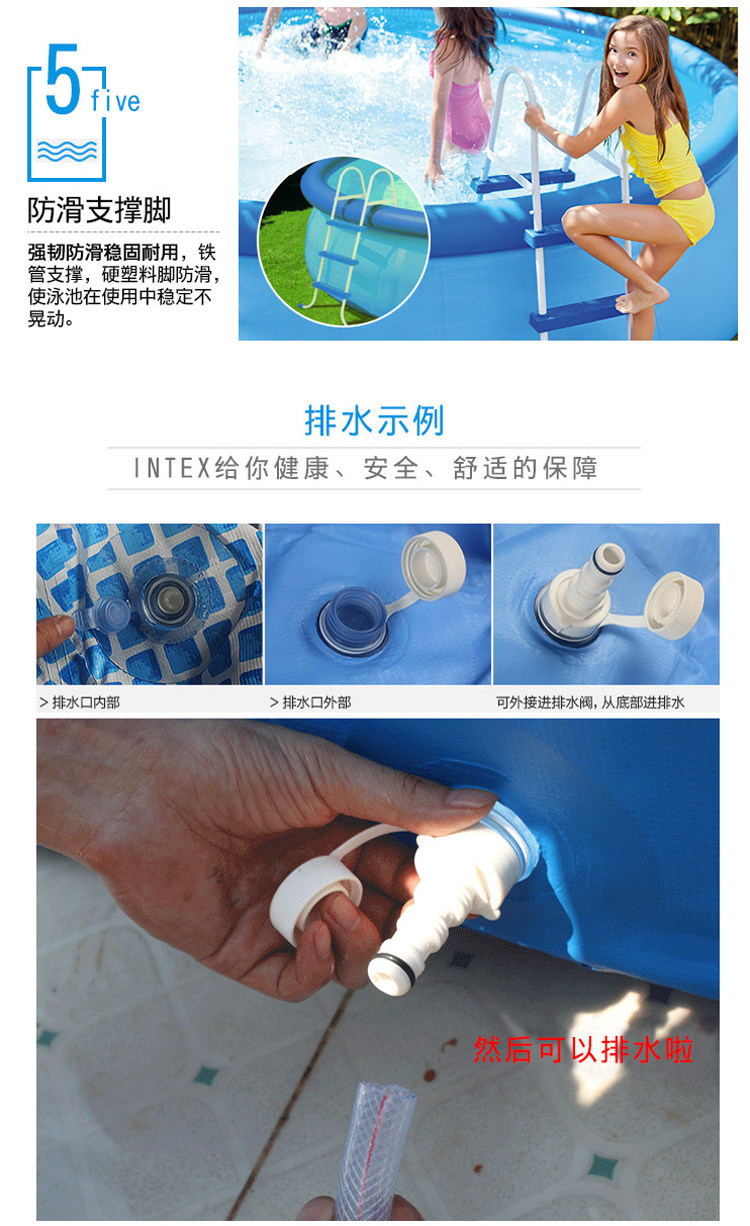 5 five

防滑支撑脚

强韧防滑稳固耐用，铁管支撑，硬塑料脚防滑，使泳池在使用中稳定不晃动。

排水示例

INTEX给你健康、安全、舒适的保障

> 排水口内部

> 排水口外部

可外接进排水阀，从底部进排水

然后可以排水啦