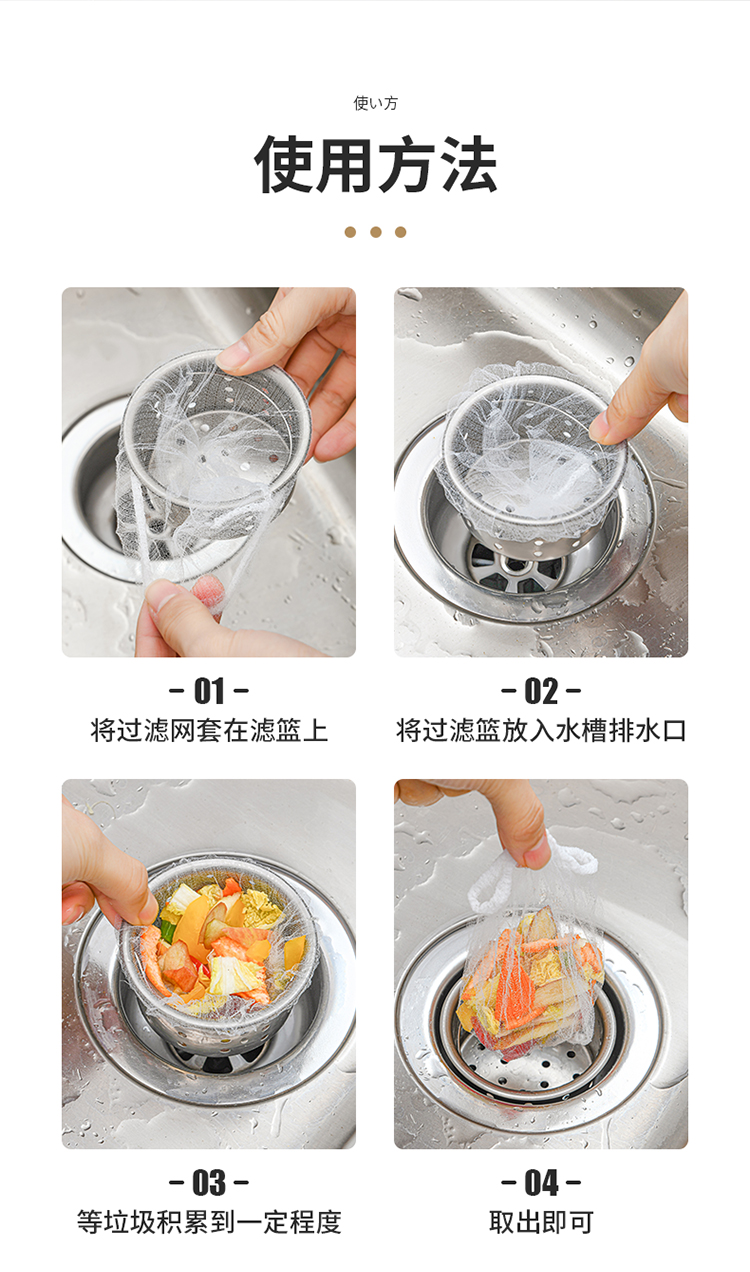 使い方
使用方法

- 01 -
将过滤网套在滤篮上

- 02 -
将过滤篮放入水槽排水口

- 03 -
等垃圾积累到一定程度

- 04 -
取出即可