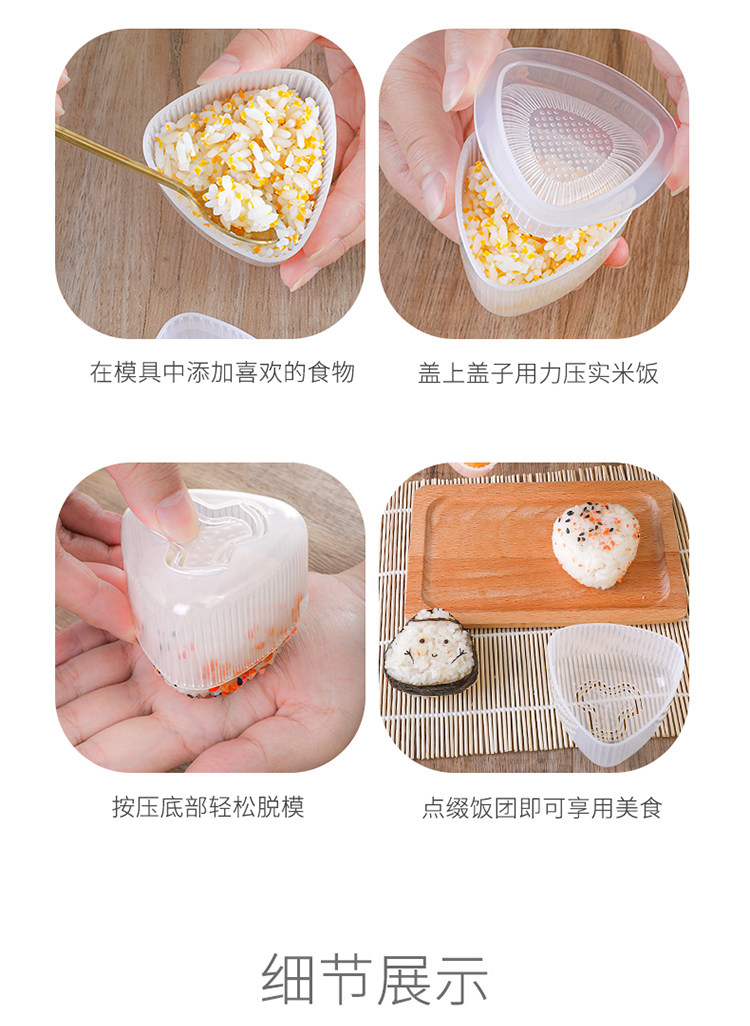 在模具中添加喜欢的食物

盖上盖子用力压实米饭

按压底部轻松脱模

点缀饭团即可享用美食

细节展示