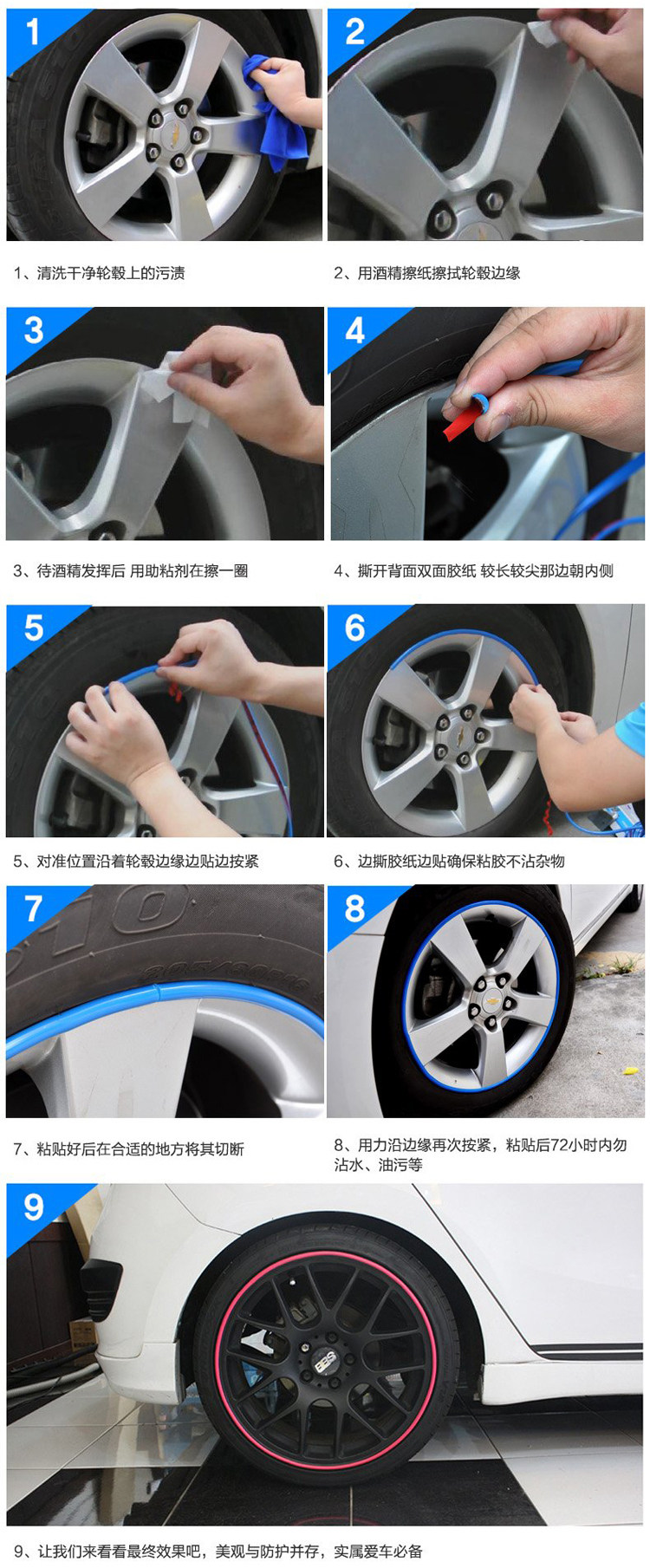 1

1、清洗干净轮毂上的污渍

2

2、用酒精擦纸擦拭轮毂边缘

3

3、待酒精发挥后 用助粘剂在擦一圈

4

4、撕开背面双面胶纸 较长较尖那边朝内侧

5

5、对准位置沿着轮毂边缘边贴边按紧

6

6、边撕胶纸边贴确保粘胶不沾杂物

7

7、粘贴好后在合适的地方将其切断

8

8、用力沿边缘再次按紧，粘贴后72小时内勿沾水、油污等

9

BBS

9、让我们来看看最终效果吧，美观与防护并存，实属爱车必备