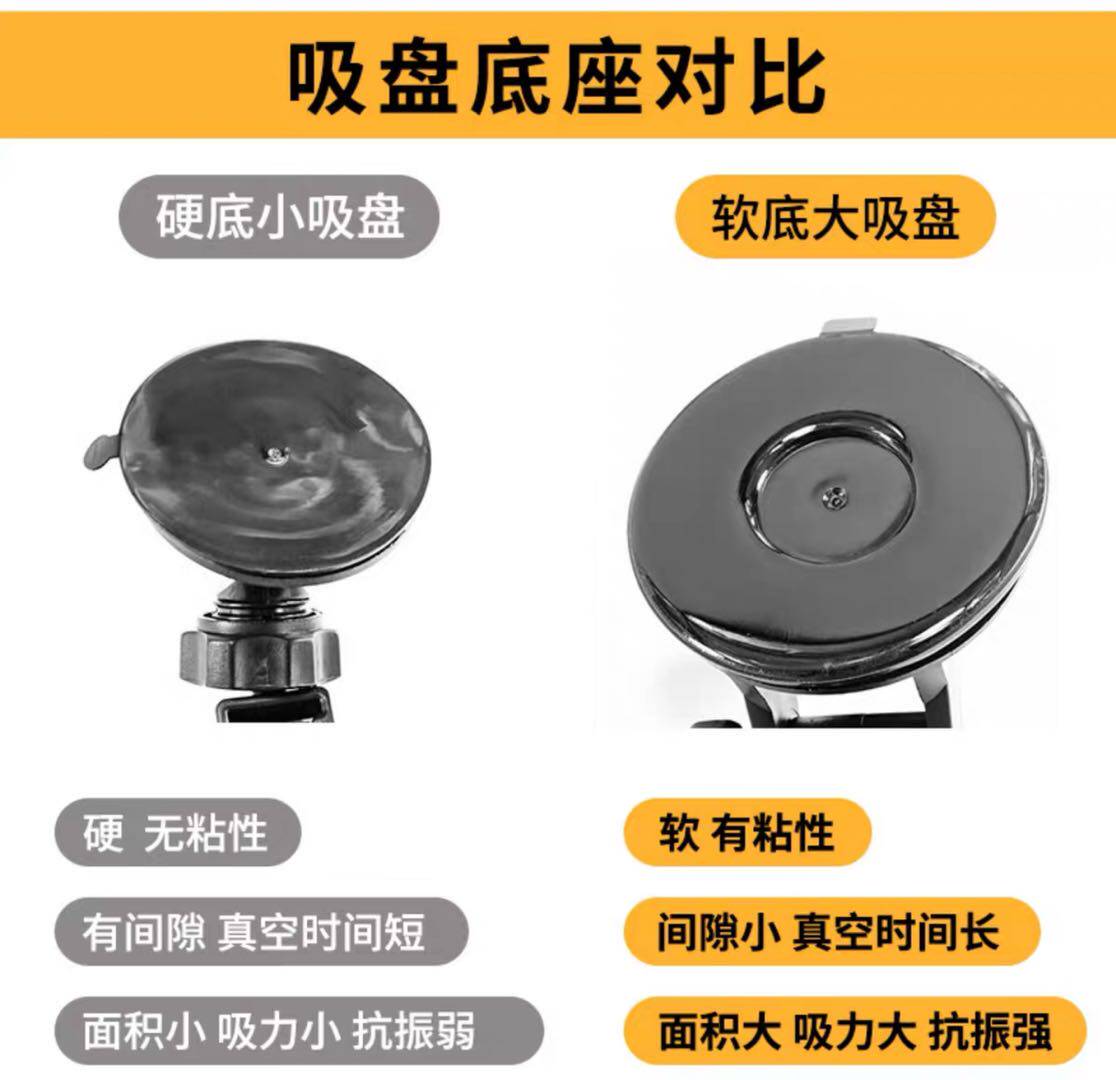 吸盘底座对比

硬底小吸盘

硬 无粘性

有间隙 真空时间短

面积小 吸力小 抗振弱

软底大吸盘

软 有粘性

间隙小 真空时间长

面积大 吸力大 抗振强