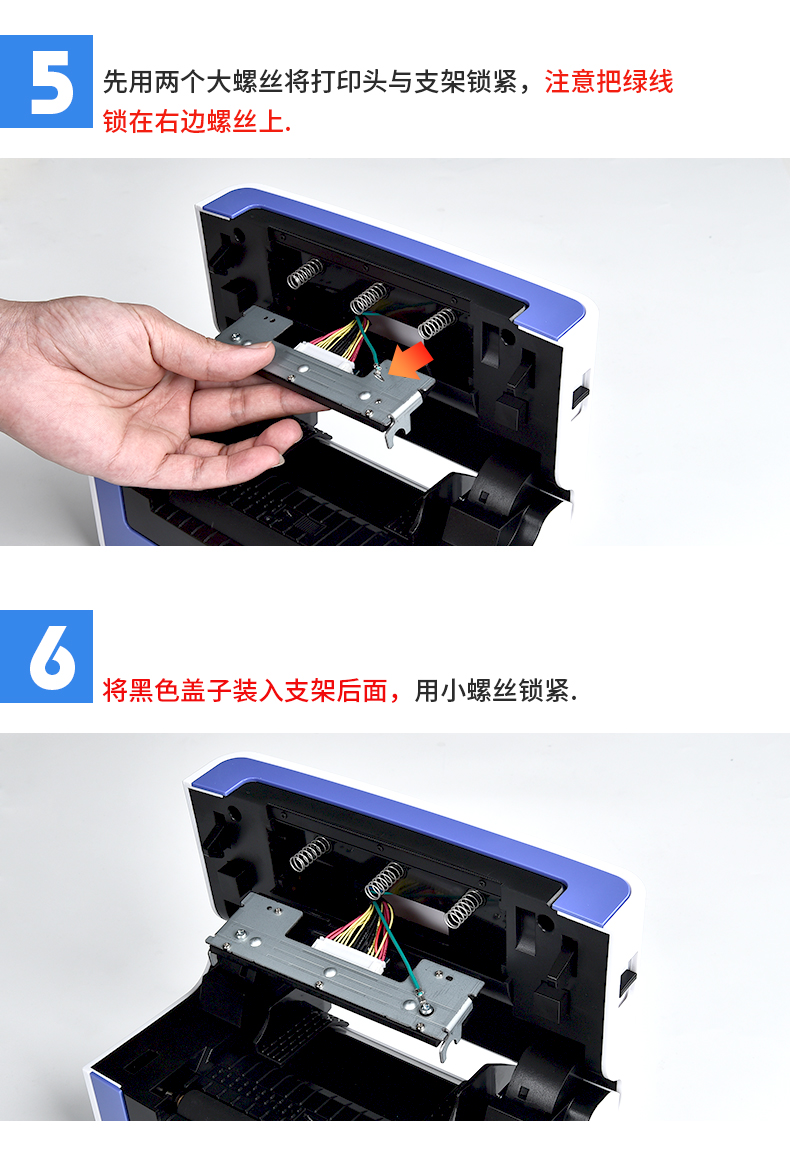 5

先用两个大螺丝将打印头与支架锁紧，注意把绿线锁在右边螺丝上.

6

将黑色盖子装入支架后面，用小螺丝锁紧.