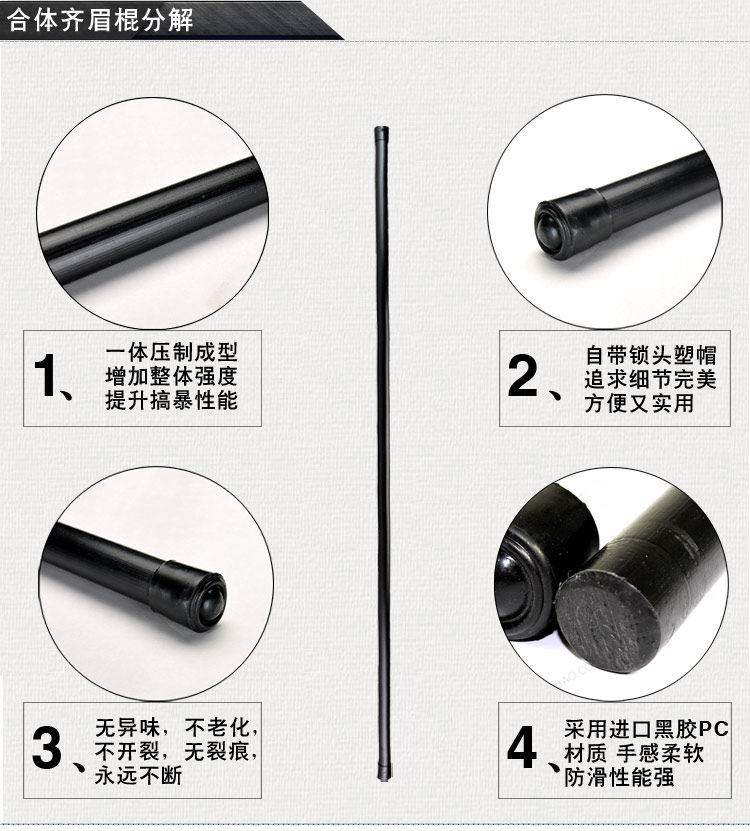 合体齐眉棍分解

1、一体压制成型
增加整体强度
提升搞暴性能

2、自带锁头塑帽
追求细节完美
方便又实用

3、无异味，不老化，
不开裂，无裂痕，
永远不断

4、采用进口黑胶PC
材质 手感柔软
防滑性能强