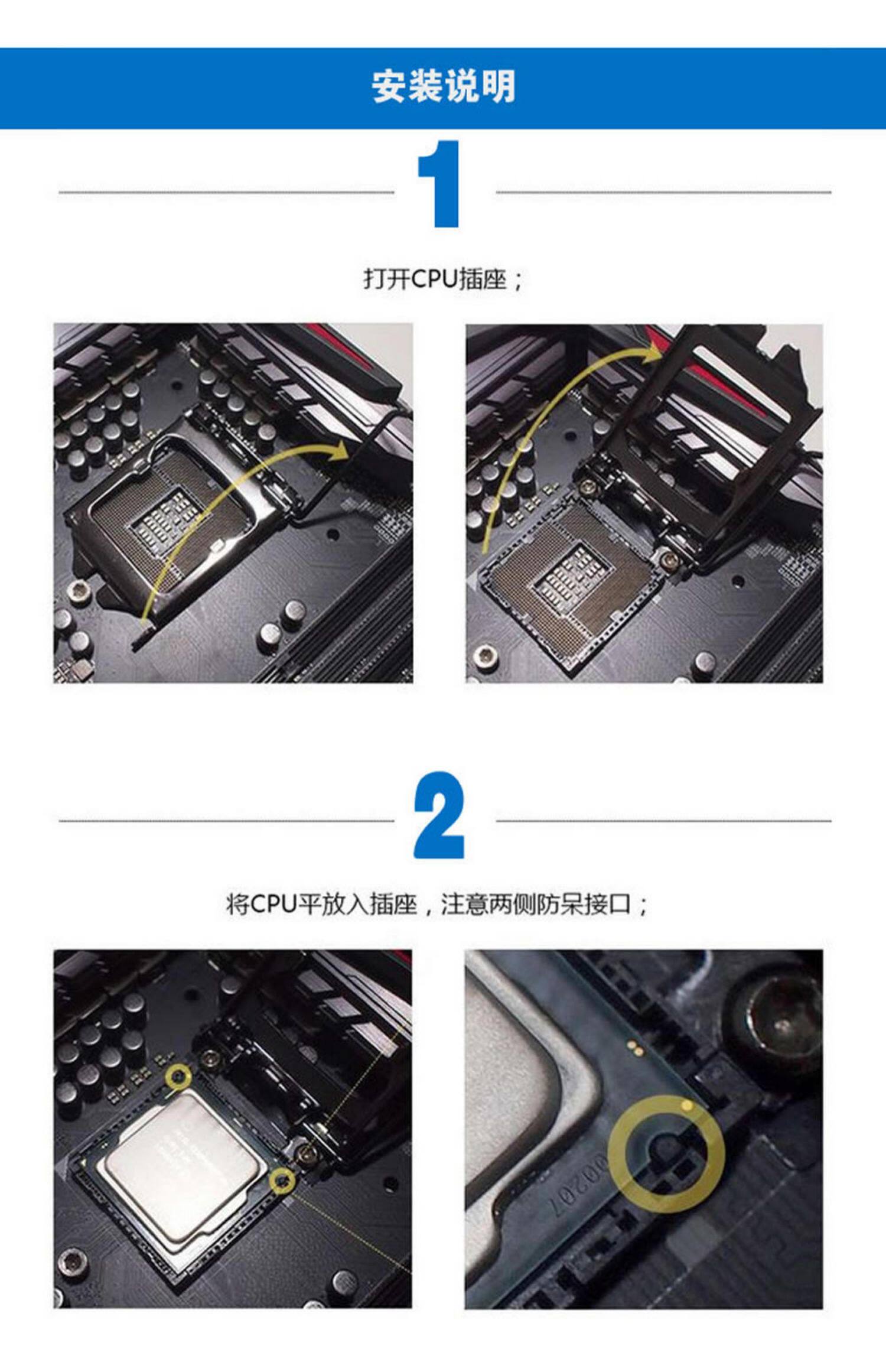 安装说明

1

打开CPU插座；

2

将CPU平放入插座，注意两侧防呆接口；

00207