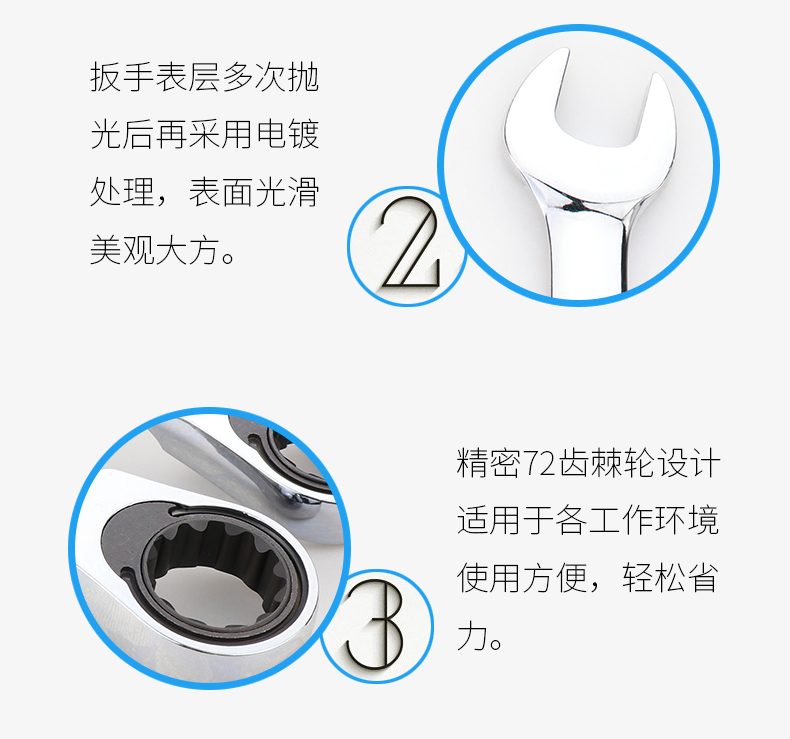 扳手表层多次抛光后再采用电镀处理，表面光滑美观大方。

2

精密72齿棘轮设计适用于各工作环境使用方便，轻松省力。

3