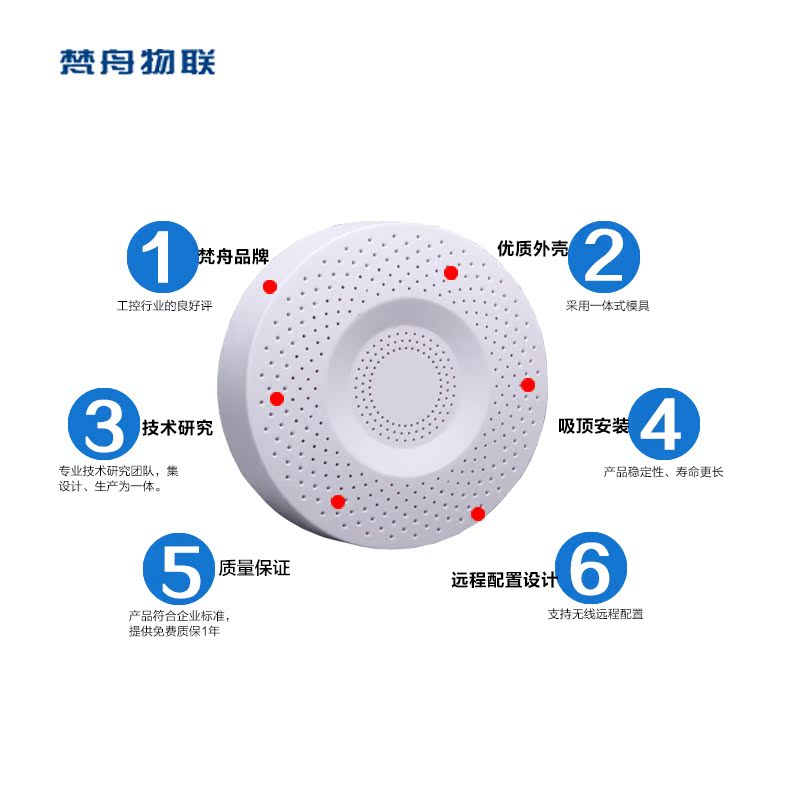 梵舟物联

1 梵舟品牌
工控行业的良好评

优质外壳 2
采用一体式模具

3 技术研究
专业技术研究团队，集设计、生产为一体。

吸顶安装 4
产品稳定性、寿命更长

5 质量保证
产品符合企业标准，提供免费质保1年

远程配置设计 6
支持无线远程配置