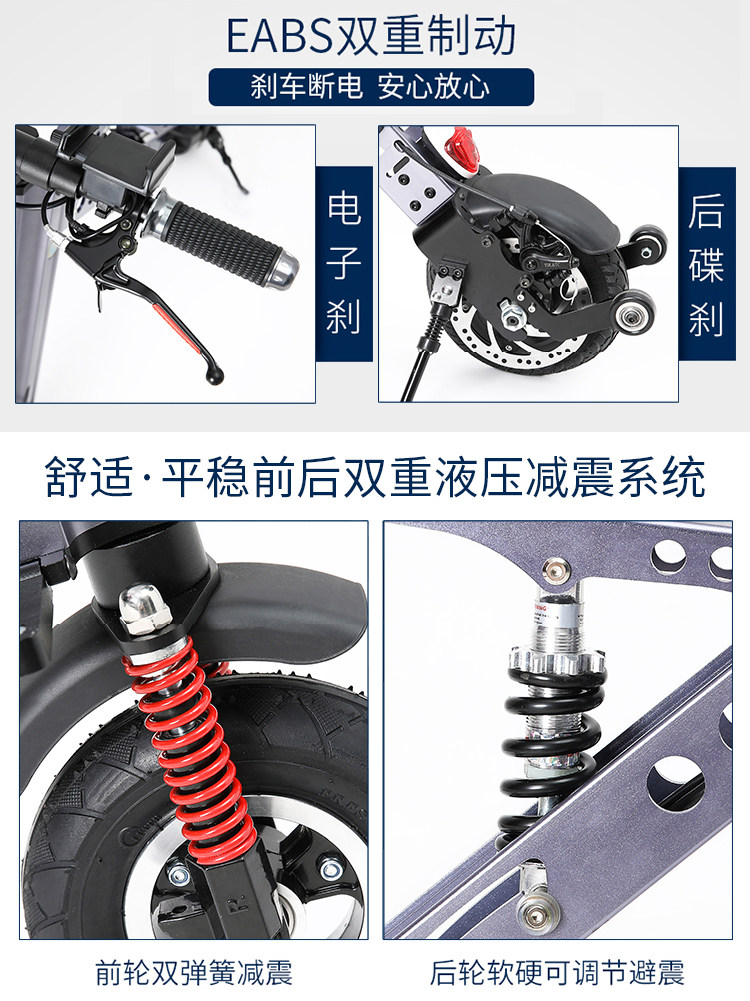 EABS双重制动

刹车断电 安心放心

电子刹

后碟刹

舒适·平稳前后双重液压减震系统

前轮双弹簧减震

后轮软硬可调节避震