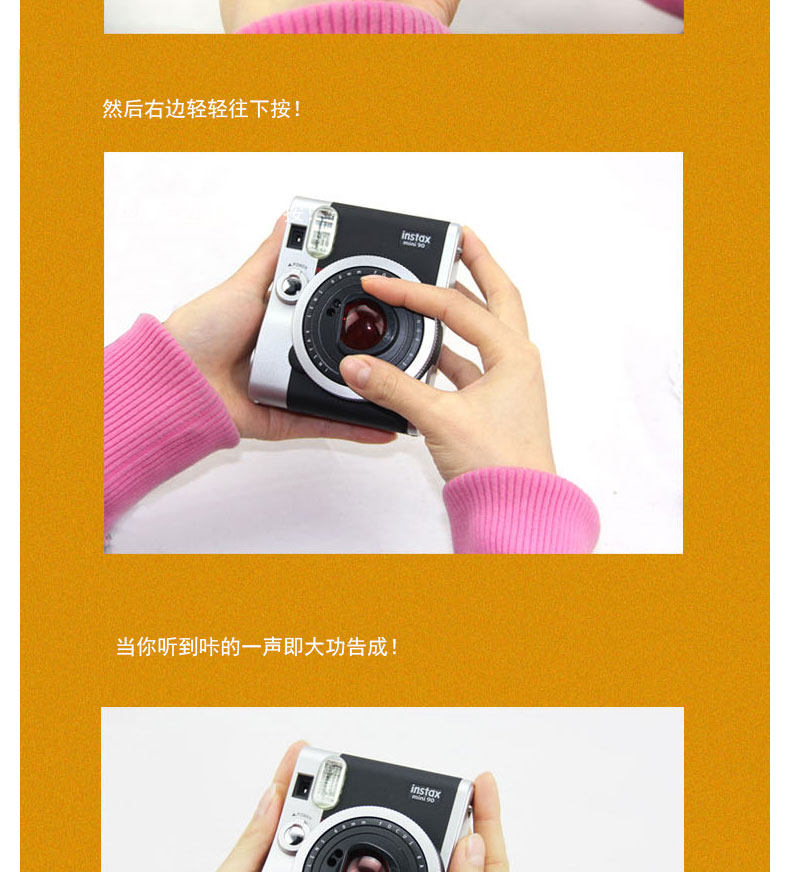 然后右边轻轻往下按！

instax mini 90

当你听到咔的一声即大功告成！

instax mini 90