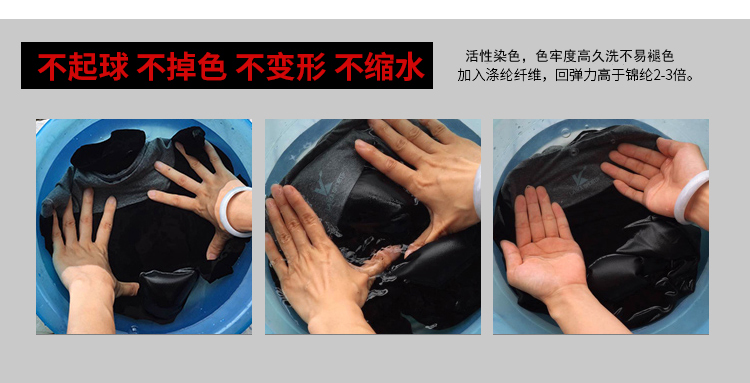 不起球 不掉色 不变形 不缩水

活性染色，色牢度高久洗不易褪色
加入涤纶纤维，回弹力高于锦纶2-3倍。