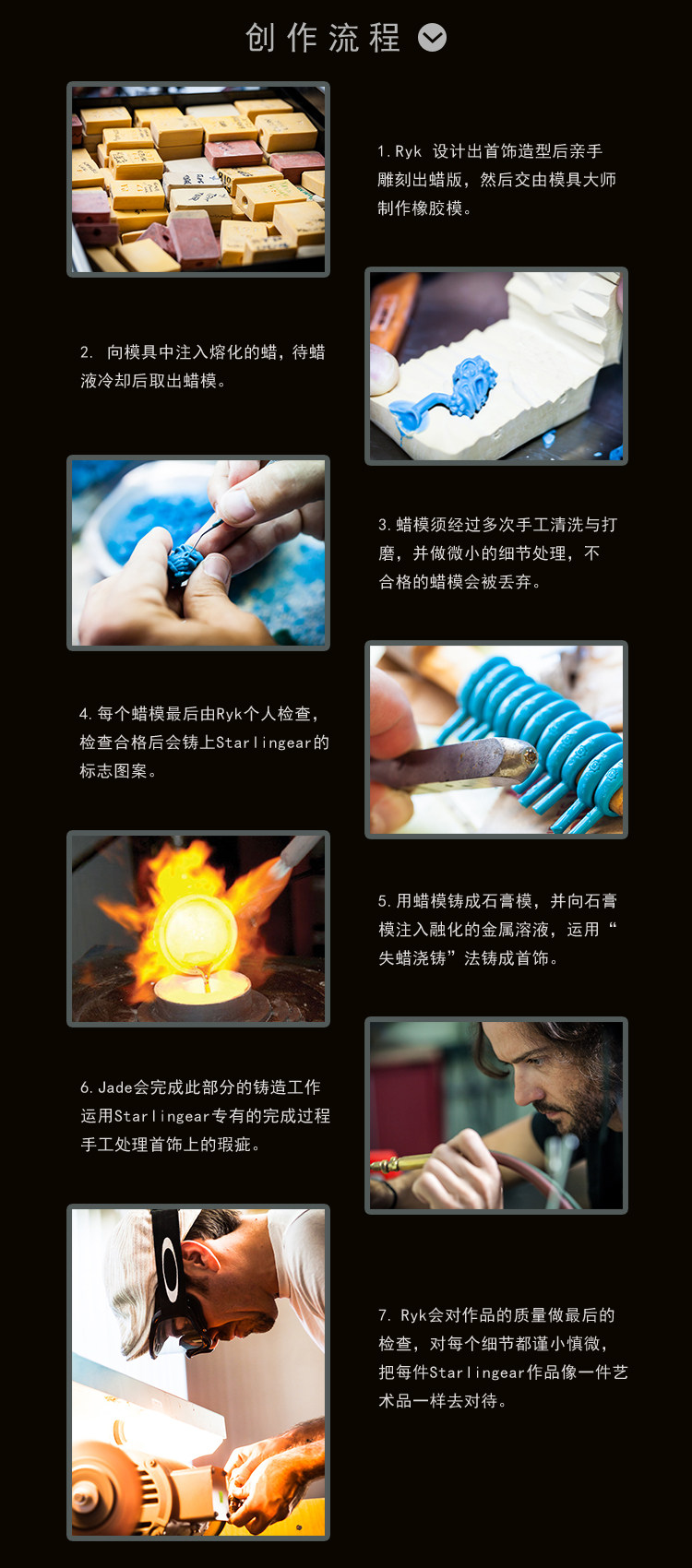 创作流程

1. Ryk 设计出首饰造型后亲手雕刻出蜡版，然后交由模具大师制作橡胶模。

2. 向模具中注入熔化的蜡，待蜡液冷却后取出蜡模。

3. 蜡模须经过多次手工清洗与打磨，并做微小的细节处理，不合格的蜡模会被丢弃。

4. 每个蜡模最后由Ryk个人检查，检查合格后会铸上Starlingear的标志图案。

5. 用蜡模铸成石膏模，并向石膏模注入融化的金属溶液，运用“失蜡浇铸”法铸成首饰。

6. Jade会完成此部分的铸造工作运用Starlingear专有的完成过程手工处理首饰上的瑕疵。

7. Ryk会对作品的质量做最后的检查，对每个细节都谨小慎微，把每件Starlingear作品像一件艺术品一样去对待。