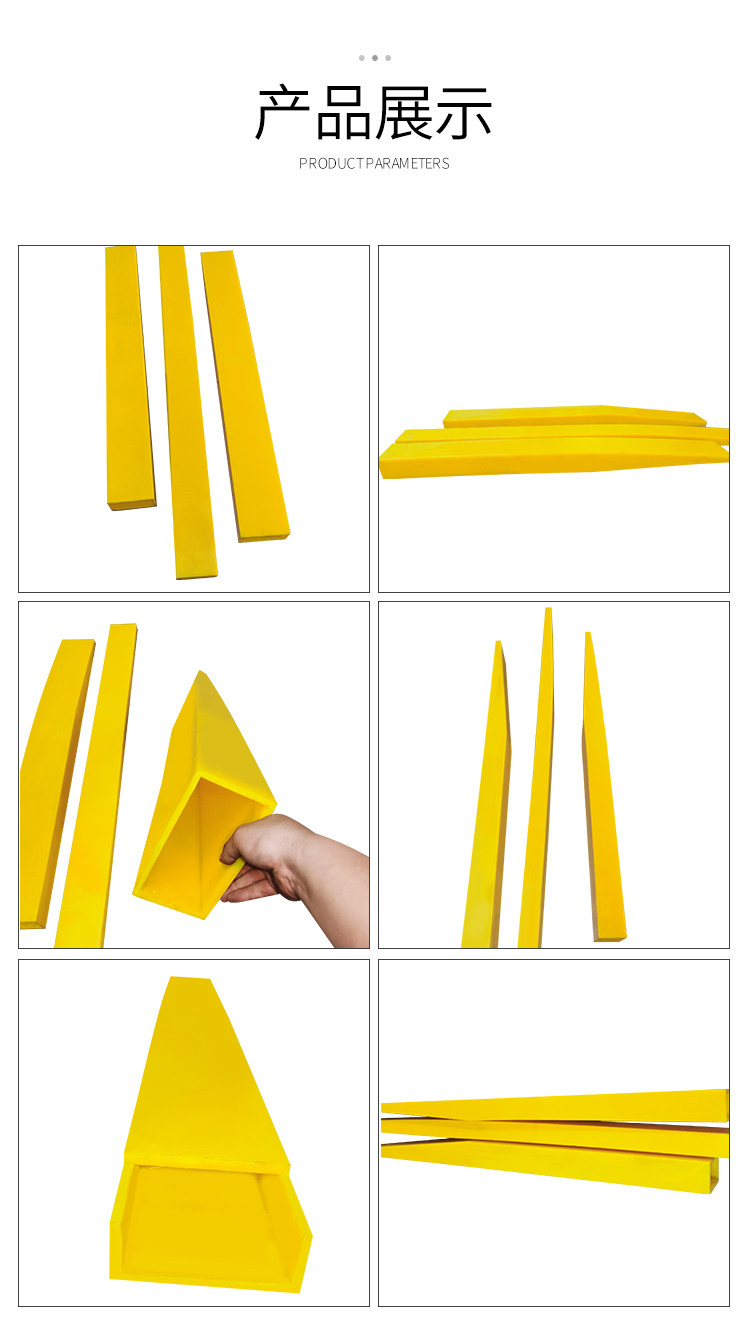 产品展示
PRODUCT PARAMETERS