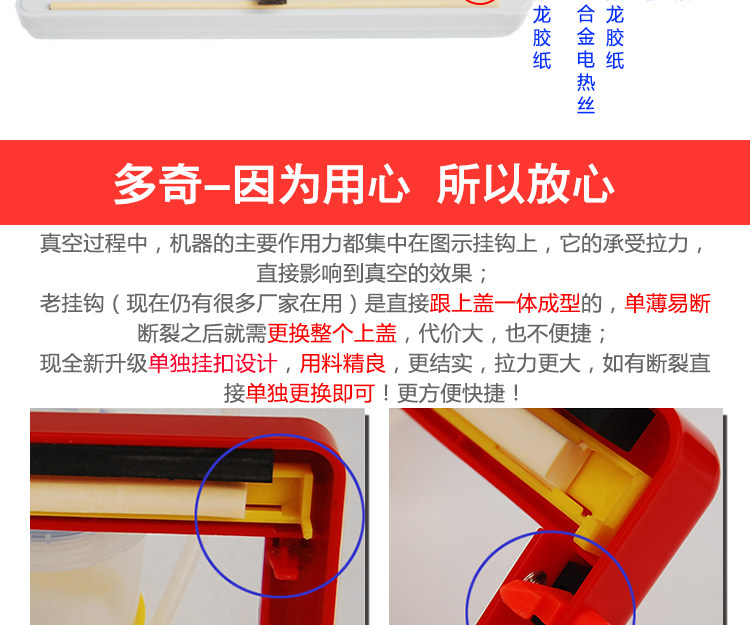 龙胶纸

合金电热丝

龙胶纸

多奇–因为用心 所以放心

真空过程中，机器的主要作用力都集中在图示挂钩上，它的承受拉力，直接影响到真空的效果；

老挂钩（现在仍有很多厂家在用）是直接跟上盖一体成型的，单薄易断断裂之后就需更换整个上盖，代价大，也不便捷；

现全新升级单独挂扣设计，用料精良，更结实，拉力更大，如有断裂直接单独更换即可！更方便快捷！